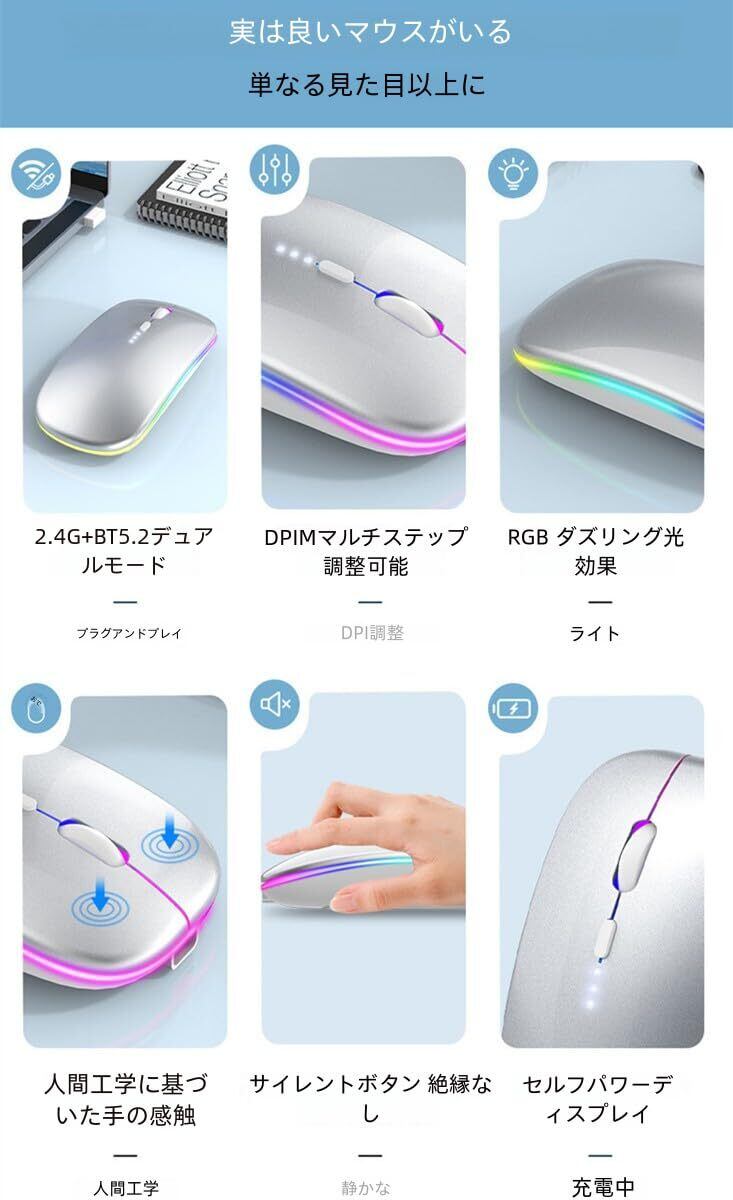 実は良いマウスがいる

単なる見た目以上に

2.4G+BT5.2デュアルモード

—

プラグアンドプレイ

DPIMマルチステップ調整可能

—

DPI調整

RGB ダズリング光効果

—

ライト

人間工学に基づいた手の感触

—

人間工学

サイレントボタン 絶縁なし

—

静かな

セルフパワーディスプレイ

—

充電中