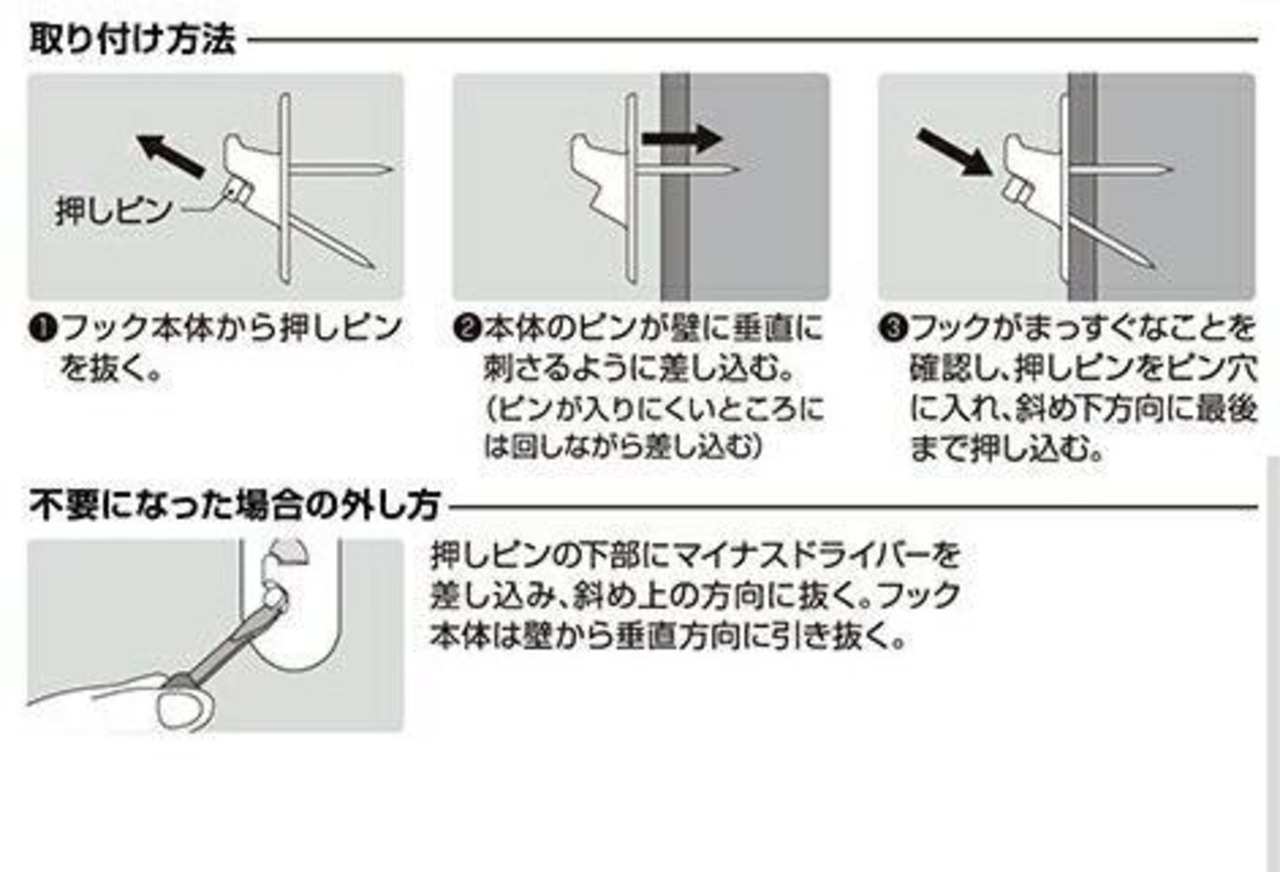 取り付け方法

押しピン

❶フック本体から押しピンを抜く。

❷本体のピンが壁に垂直に刺さるように差し込む。
(ピンが入りにくいところには回しながら差し込む)

❸フックがまっすぐなことを確認し、押しピンをピン穴に入れ、斜め下方向に最後まで押し込む。

不要になった場合の外し方

押しピンの下部にマイナスドライバーを差し込み、斜め上の方向に抜く。フック本体は壁から垂直方向に引き抜く。