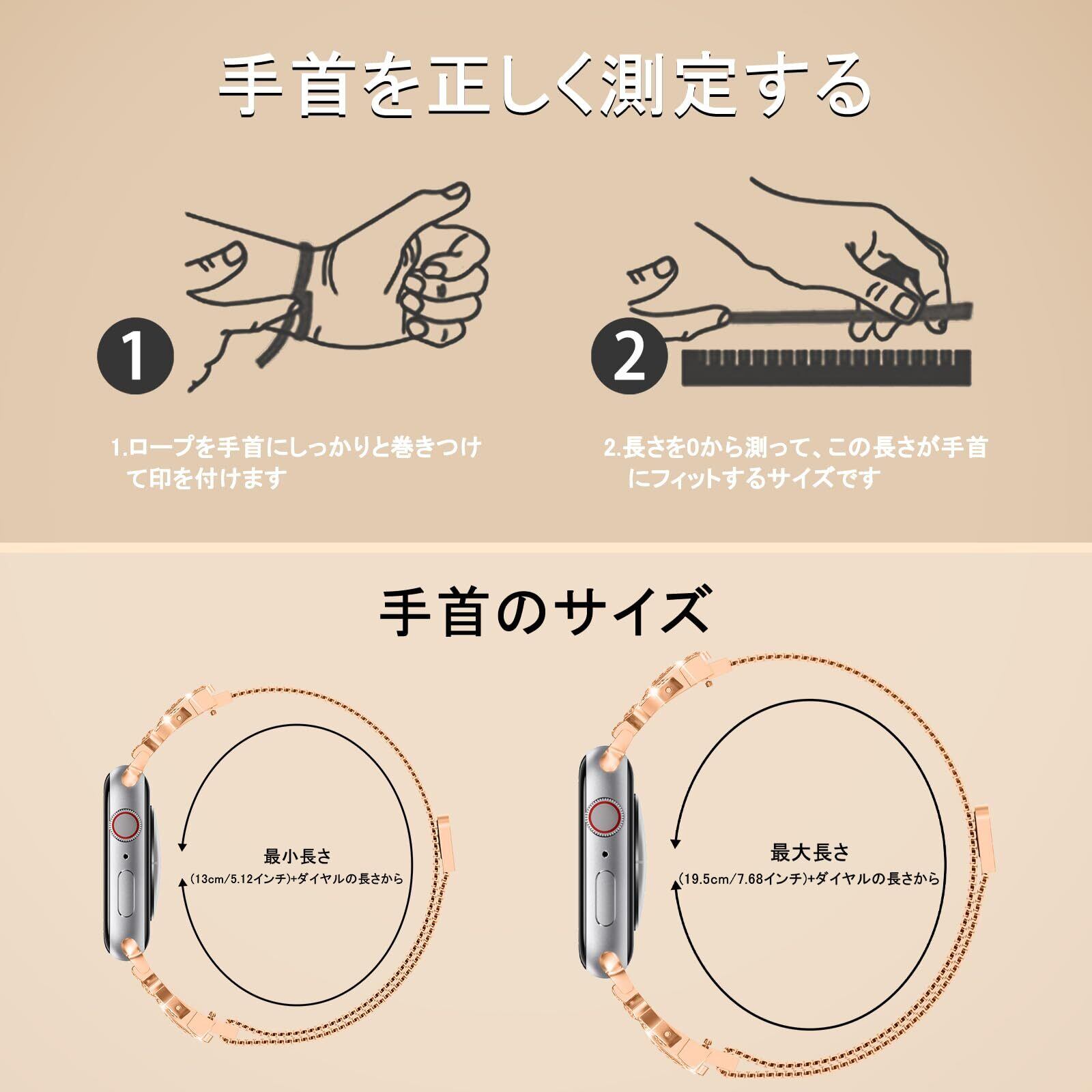 手首を正しく測定する

1

2

1.ロープを手首にしっかりと巻きつけて印を付けます

2.長さを0から測って、この長さが手首にフィットするサイズです

手首のサイズ

最小長さ
(13cm/5.12インチ)+ダイヤルの長さから

最大長さ
(19.5cm/7.68インチ)+ダイヤルの長さから