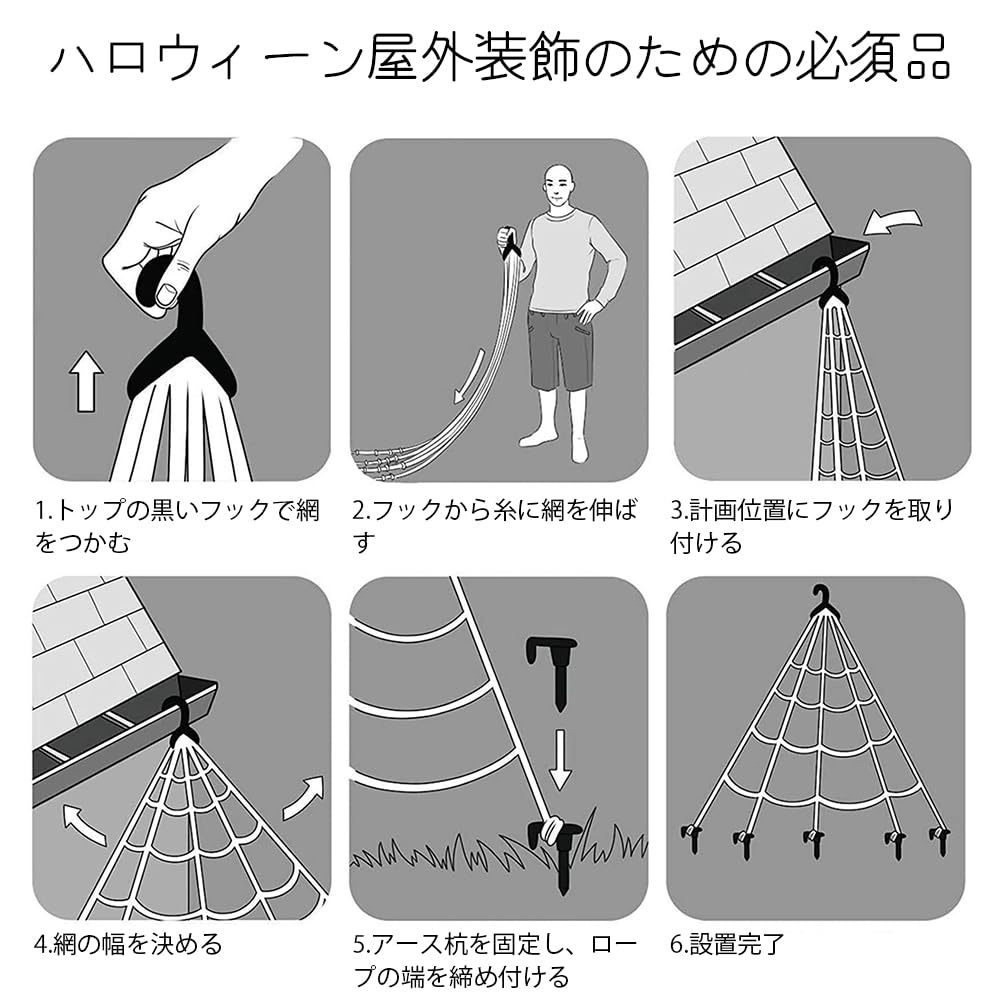 ハロウィーン屋外装飾のための必須品

1.トップの黒いフックで網をつかむ

2.フックから糸に網を伸ばす

3.計画位置にフックを取り付ける

4.網の幅を決める

5.アース杭を固定し、ロープの端を締め付ける

6.設置完了