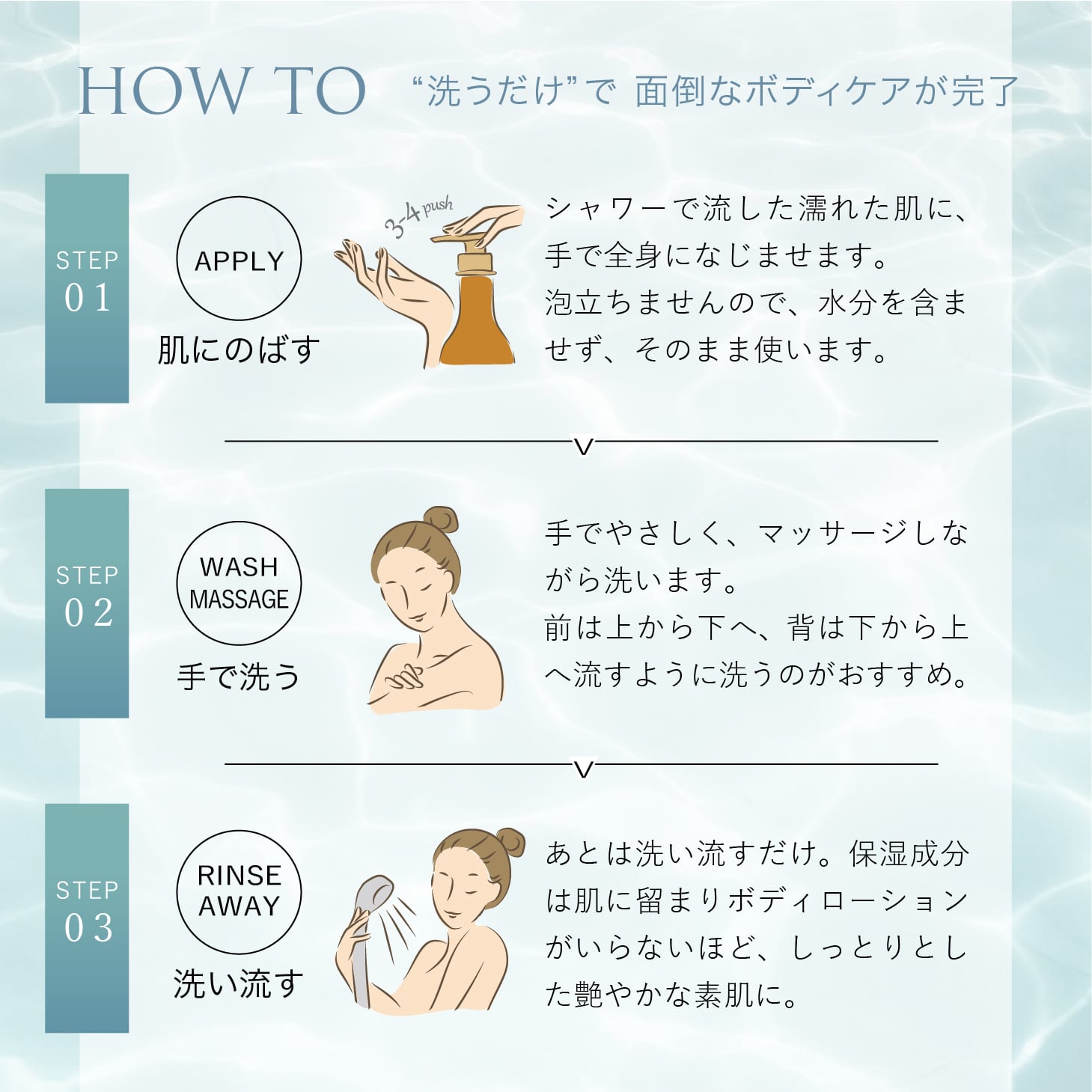 HOW TO “洗うだけ”で 面倒なボディケアが完了

STEP 01

APPLY

肌にのばす

3-4 push

シャワーで流した濡れた肌に、手で全身になじませます。泡立ちませんので、水分を含ませず、そのまま使います。

STEP 02

WASH MASSAGE

手で洗う

手でやさしく、マッサージしながら洗います。前は上から下へ、背は下から上へ流すように洗うのがおすすめ。

STEP 03

RINSE AWAY

洗い流す

あとは洗い流すだけ。保湿成分は肌に留まりボディローションがいらないほど、しっとりとした艶やかな素肌に。