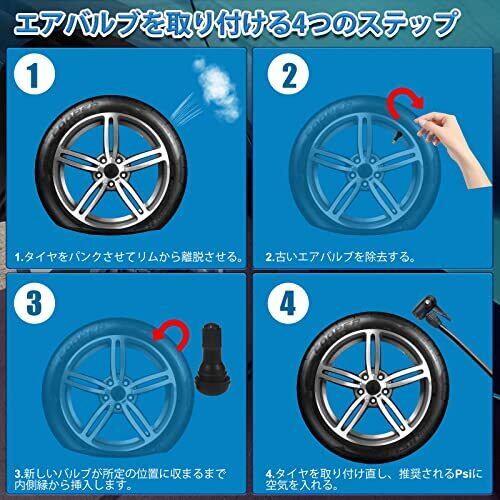 エアバルブを取り付ける4つのステップ

1

1.タイヤをパンクさせてリムから離脱させる。

2

2.古いエアバルブを除去する。

3

3.新しいバルブが所定の位置に収まるまで内側縁から挿入します。

4

4.タイヤを取り付け直し、推奨されるPsiに空気を入れる。