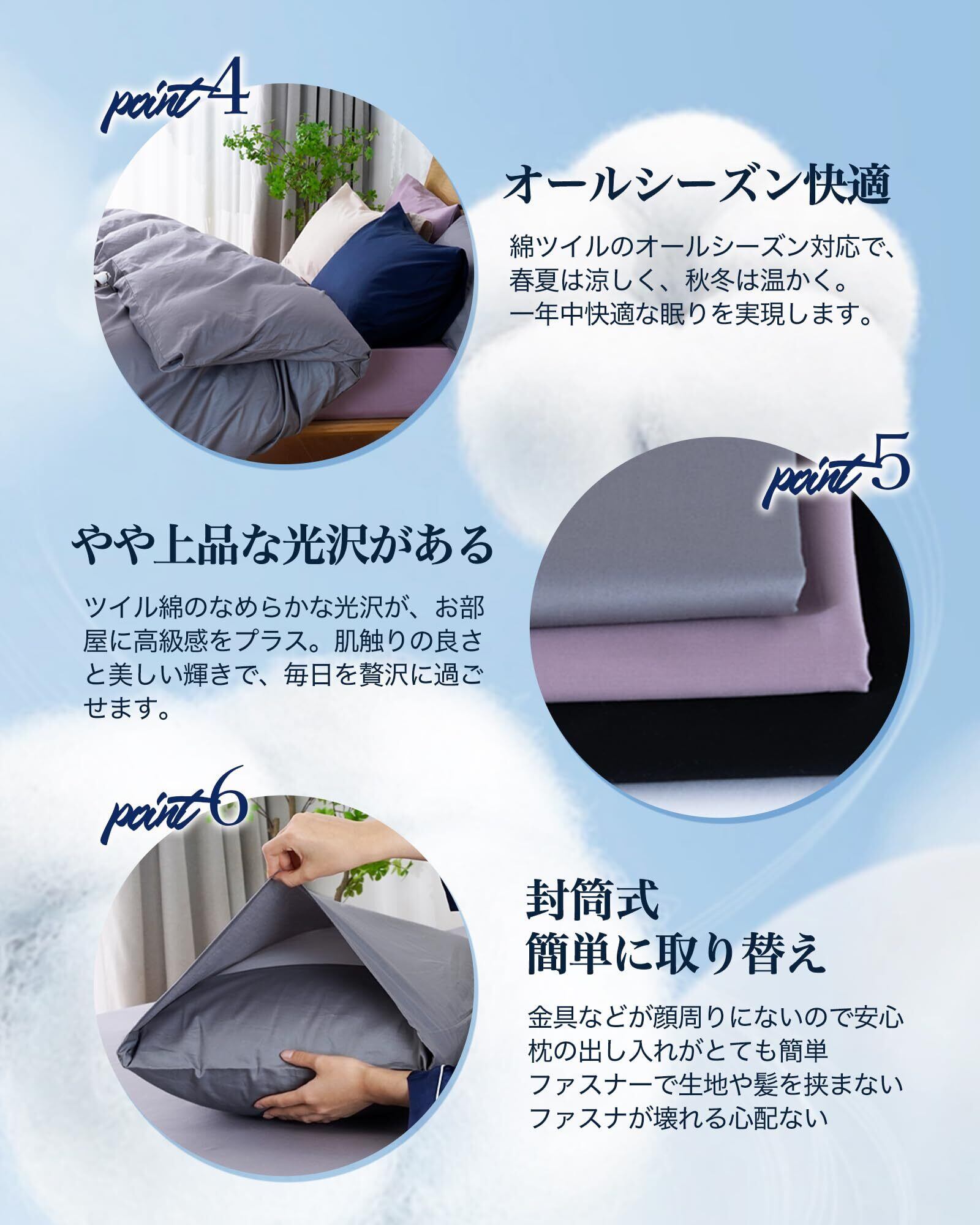 point 4

オールシーズン快適

綿ツイルのオールシーズン対応で、春夏は涼しく、秋冬は温かく。一年中快適な眠りを実現します。

point 5

やや上品な光沢がある

ツイル綿のなめらかな光沢が、お部屋に高級感をプラス。肌触りの良さと美しい輝きで、毎日を贅沢に過ごせます。

point 6

封筒式
簡単に取り替え

金具などが顔周りにないので安心
枕の出し入れがとても簡単
ファスナーで生地や髪を挟まない
ファスナが壊れる心配ない