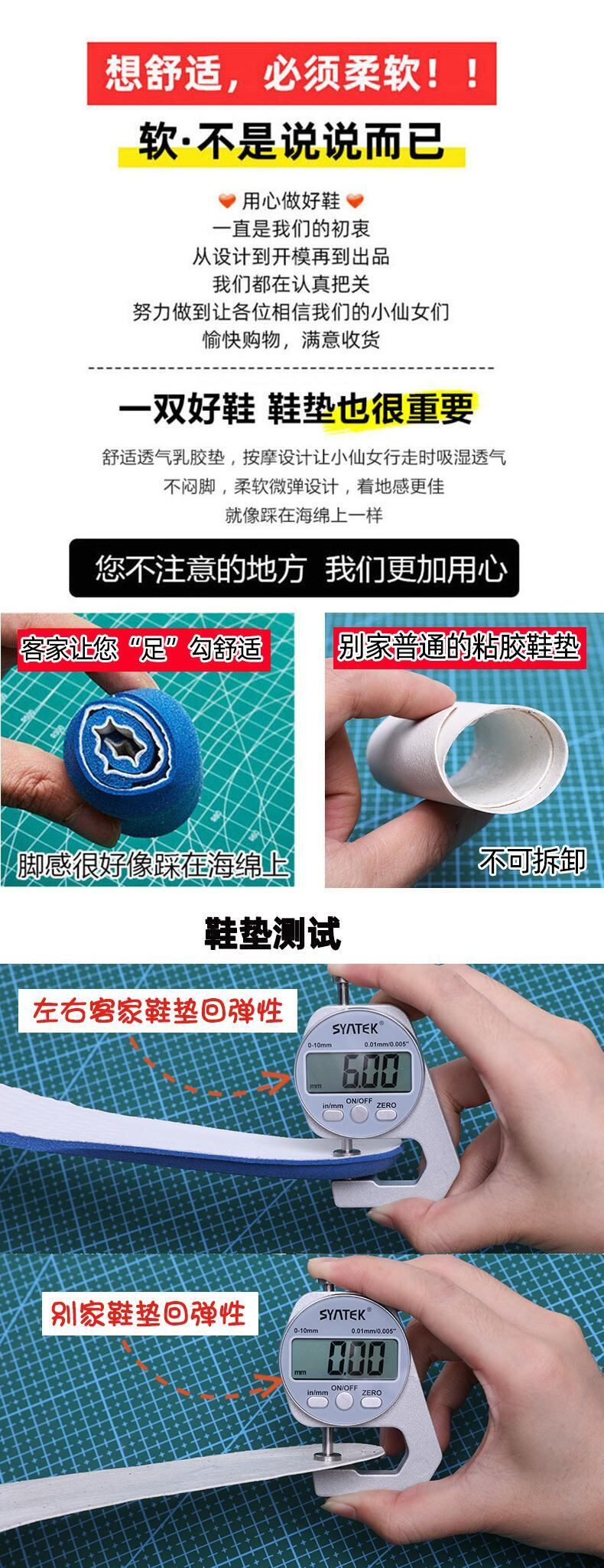 想舒适，必须柔软！！

软·不是说说而已

用心做好鞋
一直是我们的初衷
从设计到开模再到出品
我们都在认真把关
努力做到让各位相信我们的小仙女们
愉快购物，满意收货

一双好鞋 鞋垫也很重要

舒适透气乳胶垫，按摩设计让小仙女行走时吸湿透气
不闷脚，柔软微弹设计，着地感更佳
就像踩在海绵上一样

您不注意的地方 我们更加用心

客家让您“足”勾舒适

脚感很好像踩在海绵上

别家普通的粘胶鞋垫

不可拆卸

鞋垫测试

左右客家鞋垫回弹性

SYNTEK
0-10mm 0.01mm/0.005"
6.00
mm
in/mm ON/OFF ZERO

别家鞋垫回弹性

SYNTEK
0-10mm 0.01mm/0.005"
0.00
mm
in/mm ON/OFF ZERO