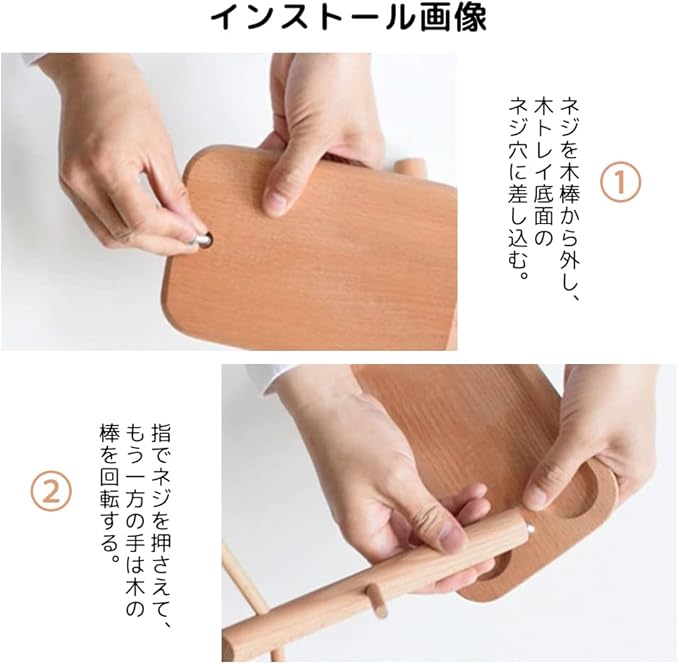 インストール画像

①

ネジを木棒から外し、木トレイ底面のネジ穴に差し込む。

②

指でネジを押さえて、もう一方の手は木の棒を回転する。