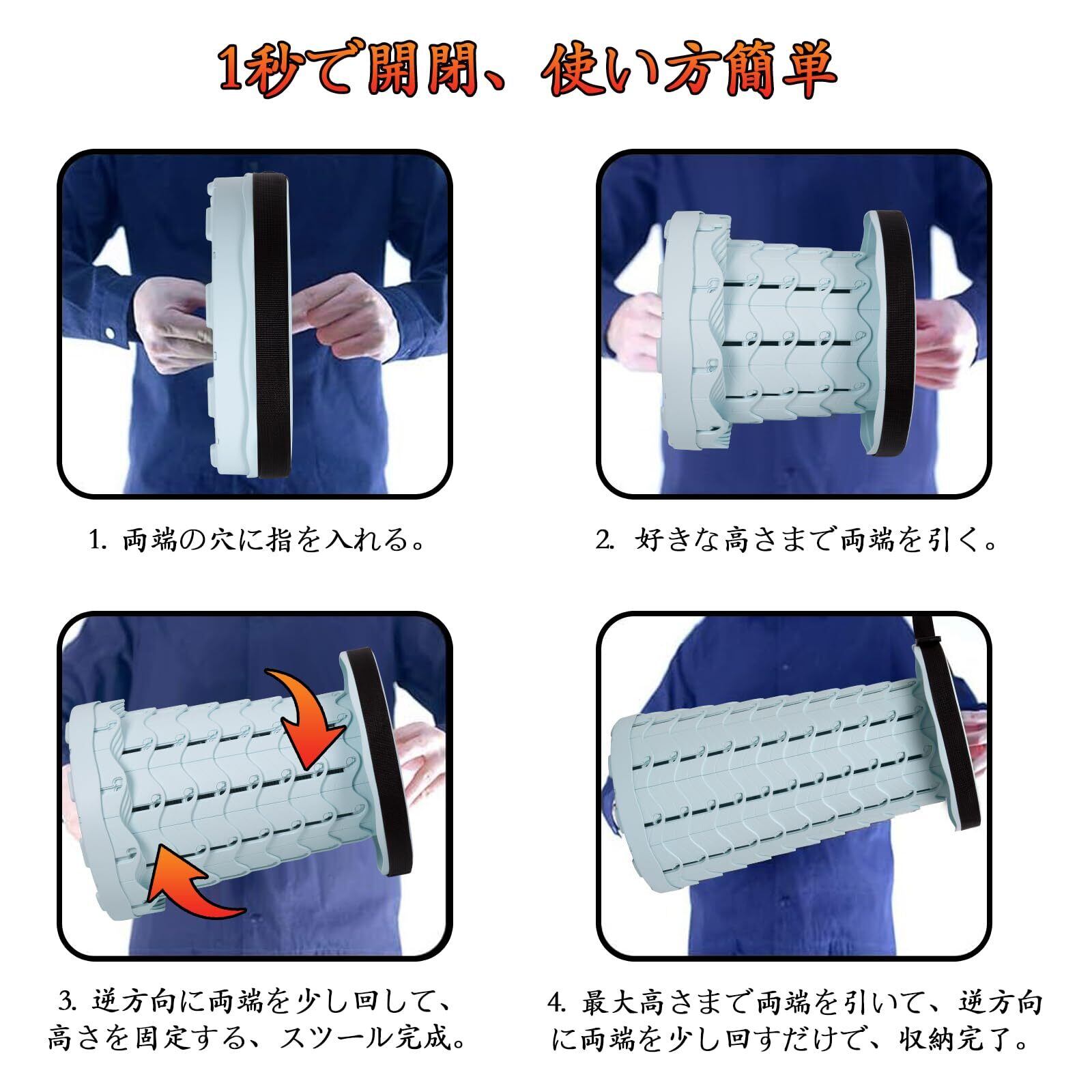 1秒で開閉、使い方簡単

1. 両端の穴に指を入れる。

2. 好きな高さまで両端を引く。

3. 逆方向に両端を少し回して、高さを固定する、スツール完成。

4. 最大高さまで両端を引いて、逆方向に両端を少し回すだけで、収納完了。