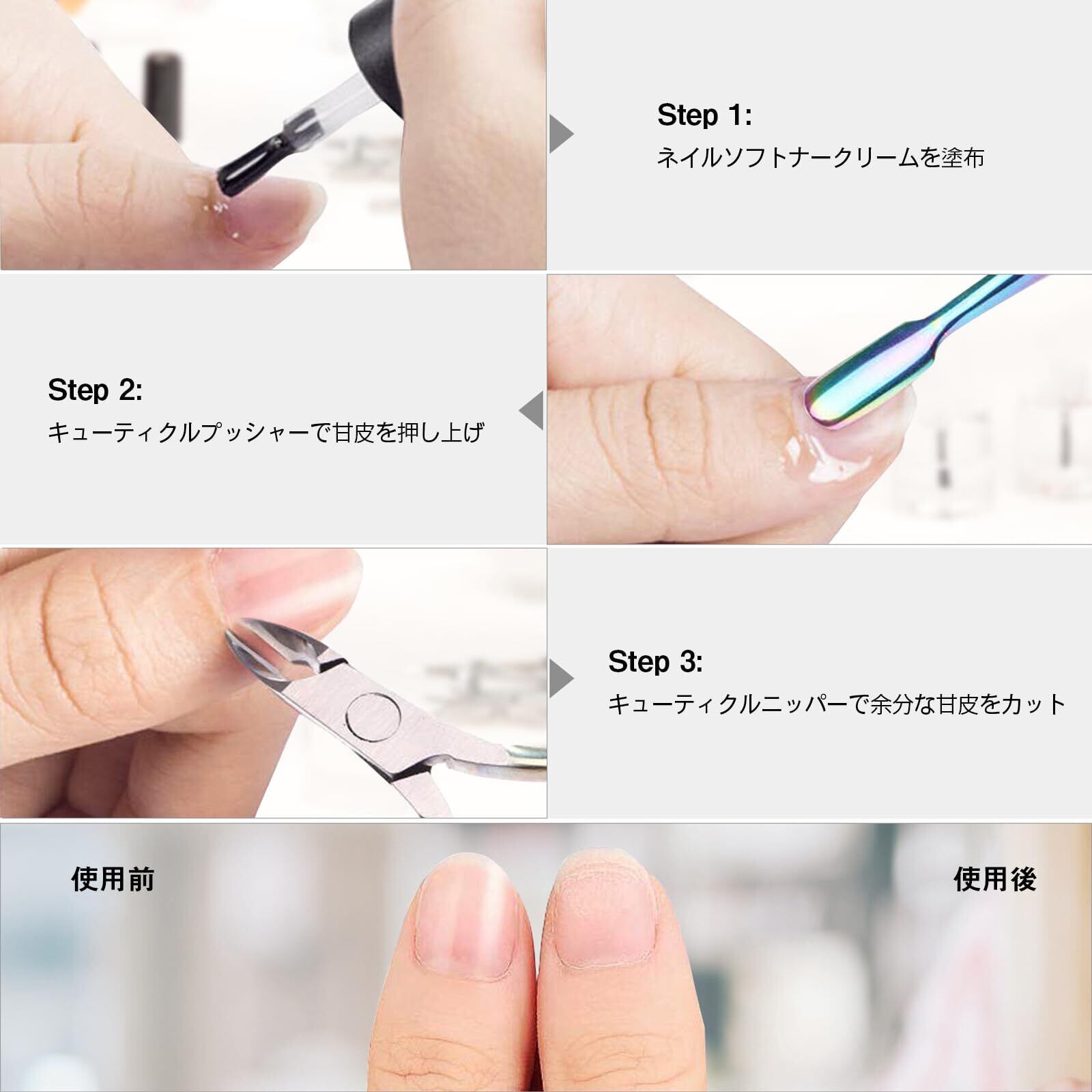 Step 1:
ネイルソフトナークリームを塗布

Step 2:
キューティクルプッシャーで甘皮を押し上げ

Step 3:
キューティクルニッパーで余分な甘皮をカット

使用前

使用後