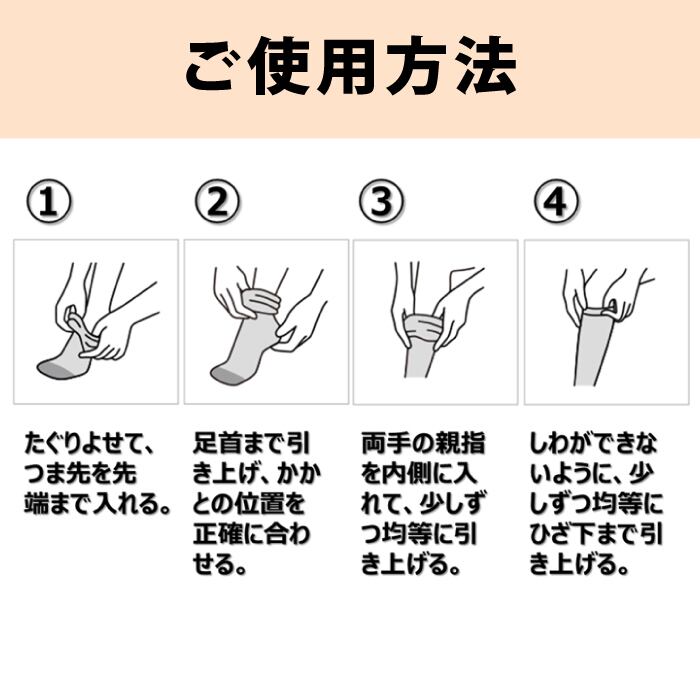 ご使用方法

①

たぐりよせて、つま先を先端まで入れる。

②

足首まで引き上げ、かかとの位置を正確に合わせる。

③

両手の親指を内側に入れて、少しずつ均等に引き上げる。

④

しわができないように、少しずつ均等にひざ下まで引き上げる。