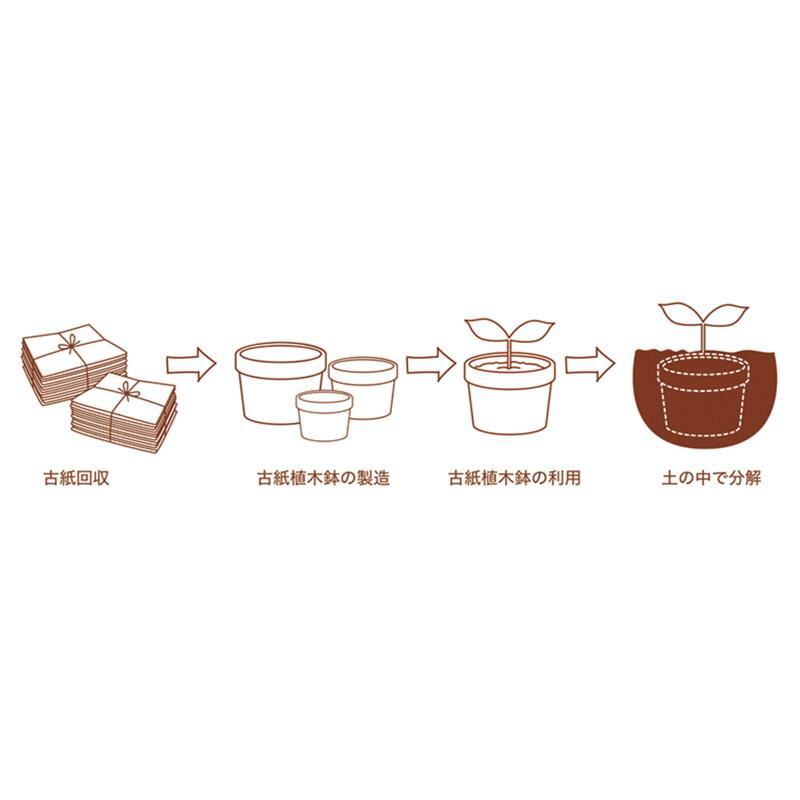 古紙回収

古紙植木鉢の製造

古紙植木鉢の利用

土の中で分解