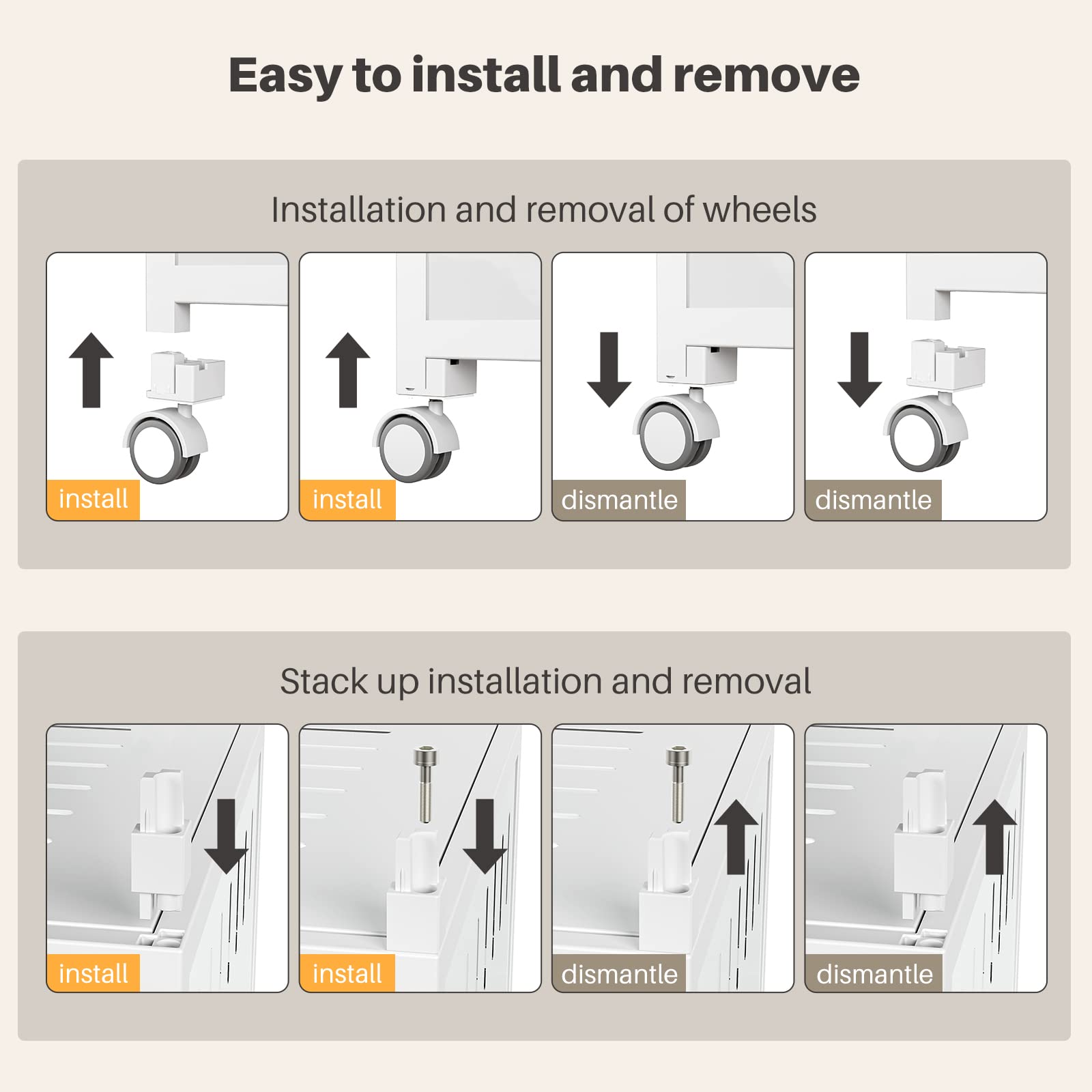 Easy to install and remove

Installation and removal of wheels

install

install

dismantle

dismantle

Stack up installation and removal

install

install

dismantle

dismantle