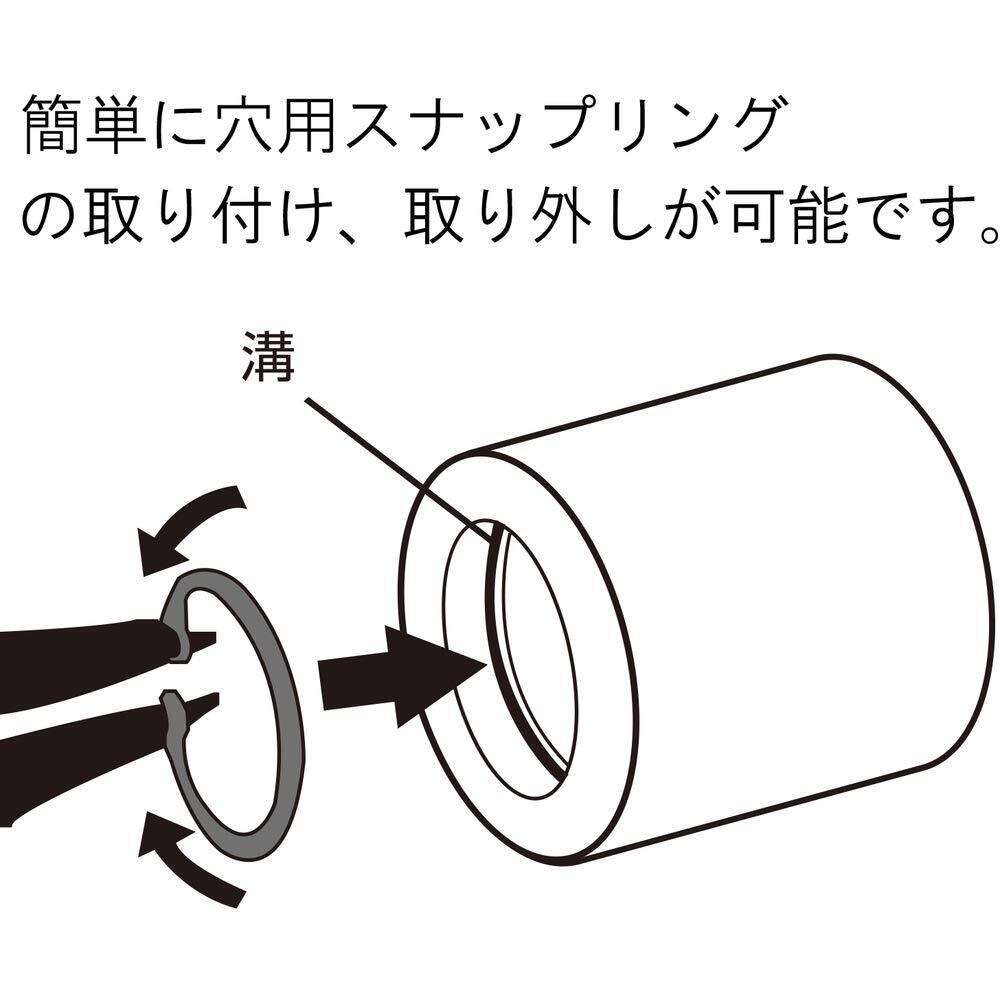 簡単に穴用スナップリングの取り付け、取り外しが可能です。

溝