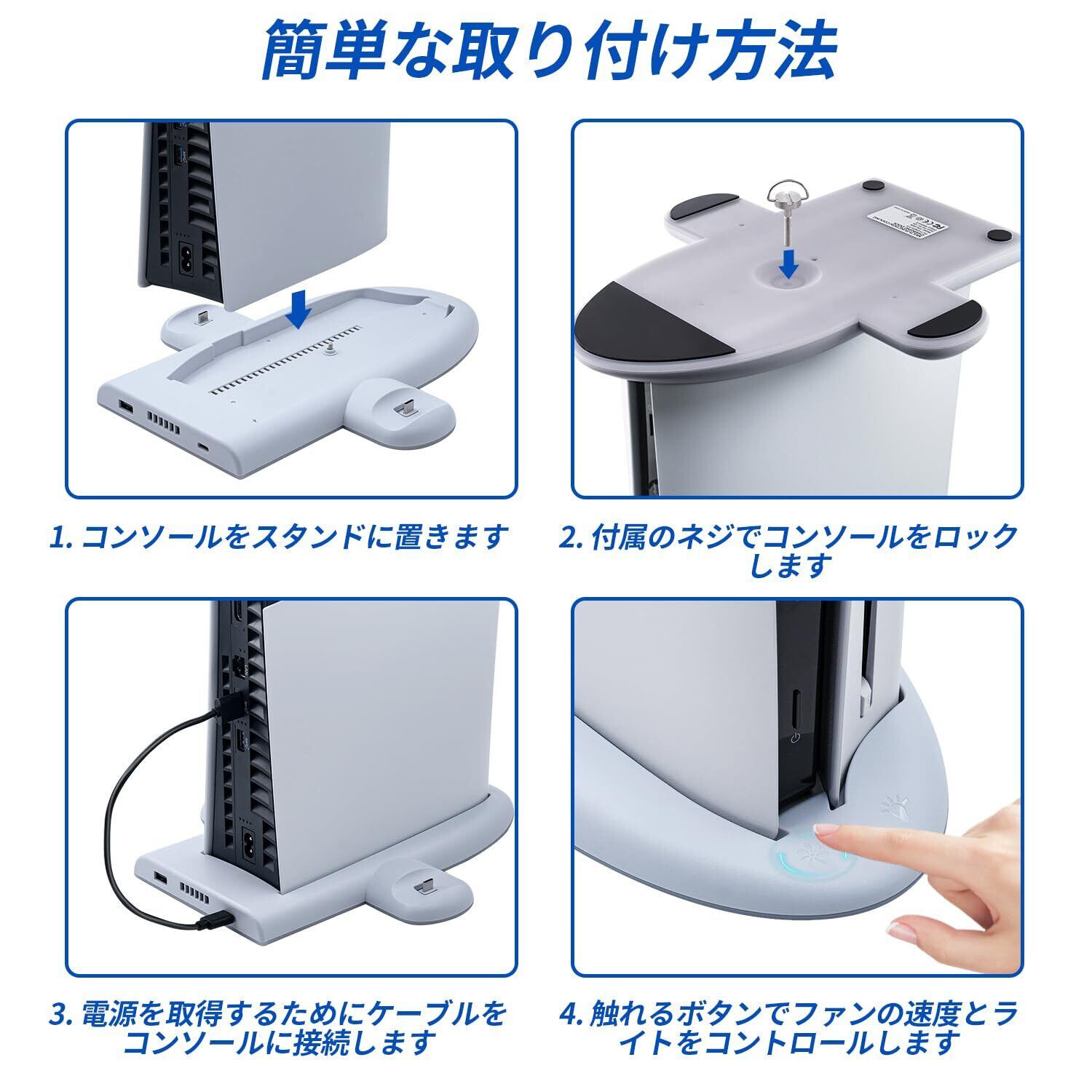 簡単な取り付け方法

1. コンソールをスタンドに置きます

2. 付属のネジでコンソールをロックします

3. 電源を取得するためにケーブルをコンソールに接続します

4. 触れるボタンでファンの速度とライトをコントロールします