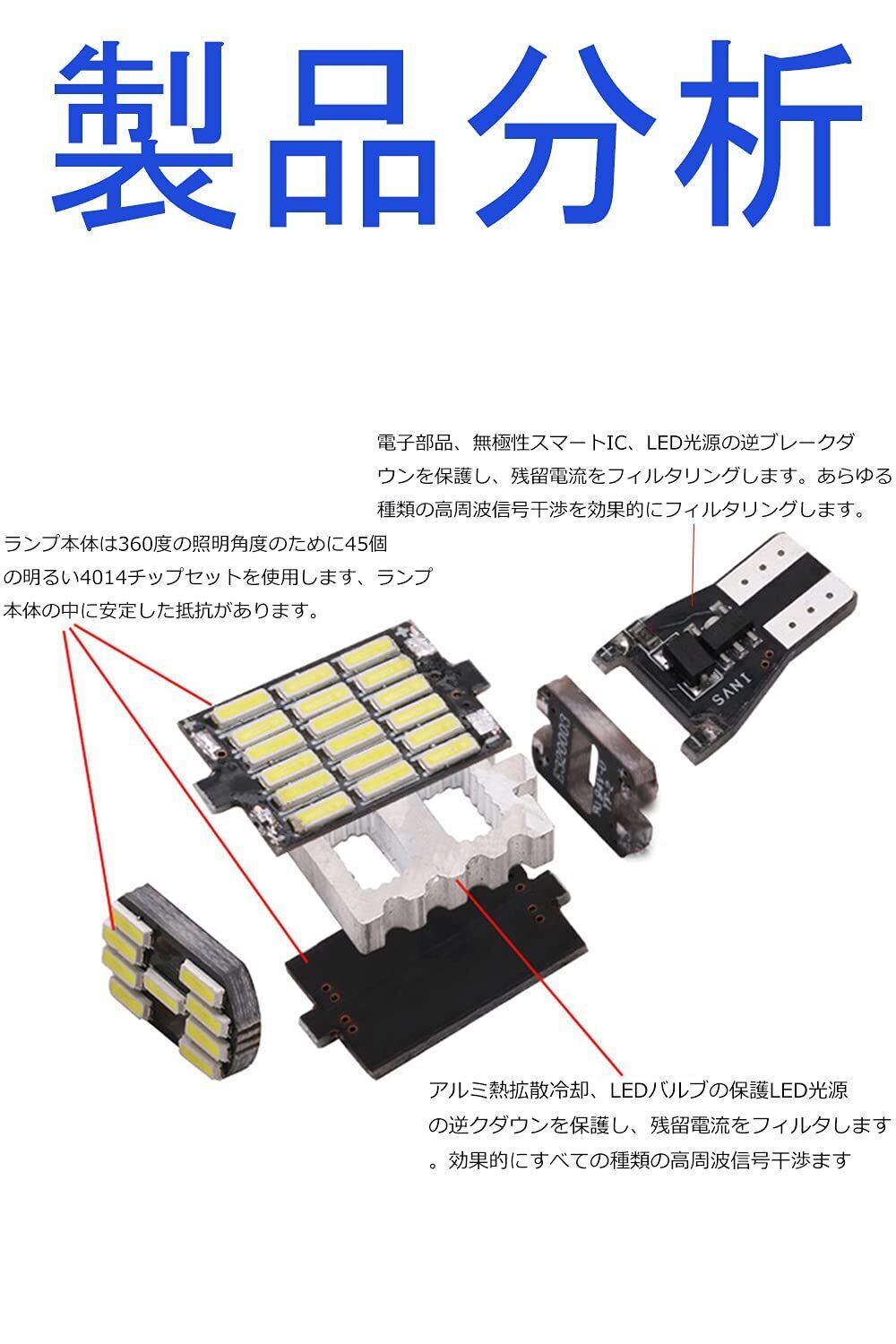 製品分析

電子部品、無極性スマートIC、LED光源の逆ブレークダウンを保護し、残留電流をフィルタリングします。あらゆる種類の高周波信号干渉を効果的にフィルタリングします。

ランプ本体は360度の照明角度のために45個の明るい4014チップセットを使用します、ランプ本体の中に安定した抵抗があります。

SANI

アルミ熱拡散冷却、LEDバルブの保護LED光源の逆クダウンを保護し、残留電流をフィルタします。効果的にすべての種類の高周波信号干渉ます