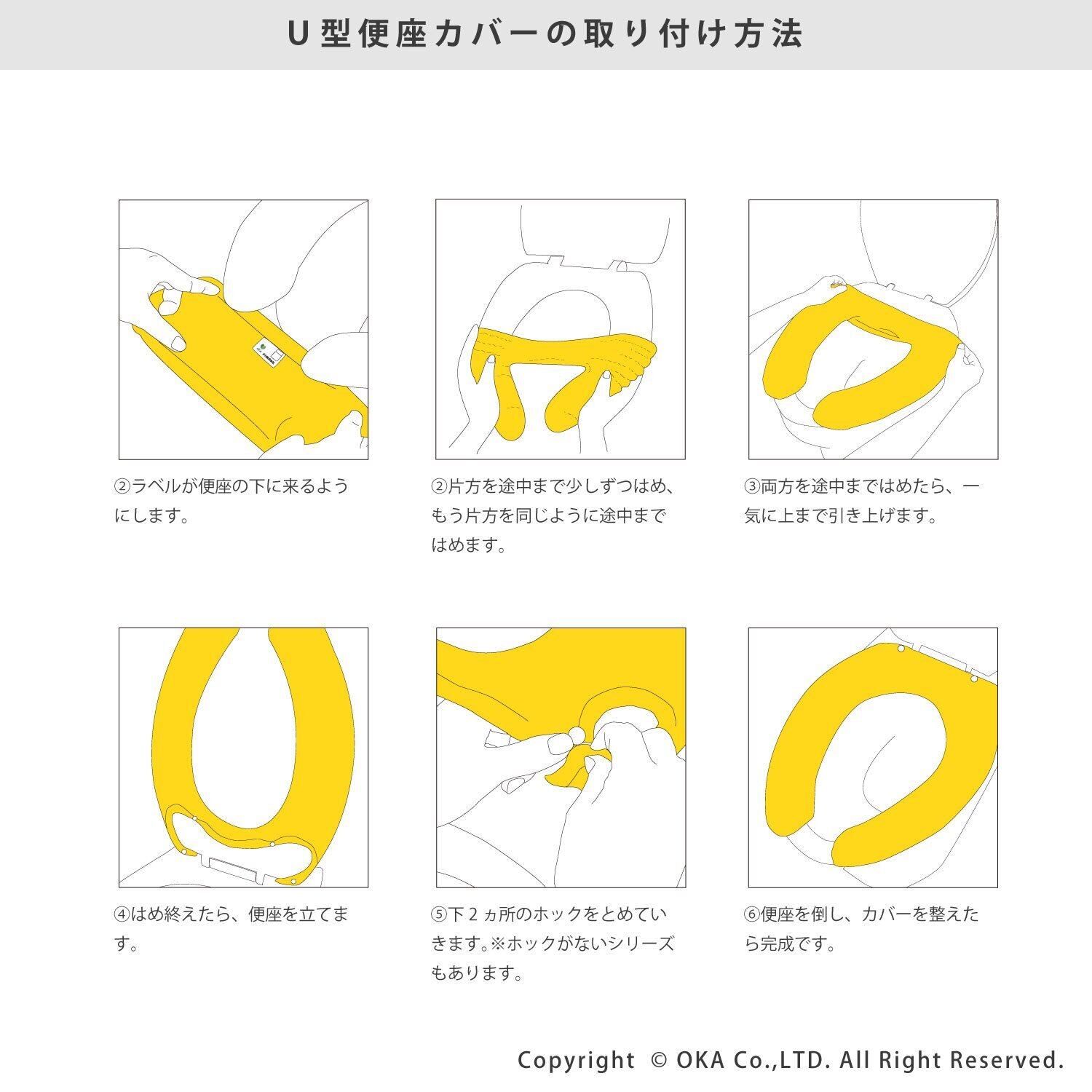 U型便座カバーの取り付け方法

②ラベルが便座の下に来るようにします。

②片方を途中まで少しずつはめ、もう片方を同じように途中まではめます。

③両方を途中まではめたら、一気に上まで引き上げます。

④はめ終えたら、便座を立てます。

⑤下２ヵ所のホックをとめていきます。※ホックがないシリーズもあります。

⑥便座を倒し、カバーを整えたら完成です。

Copyright © OKA Co.,LTD. All Right Reserved.