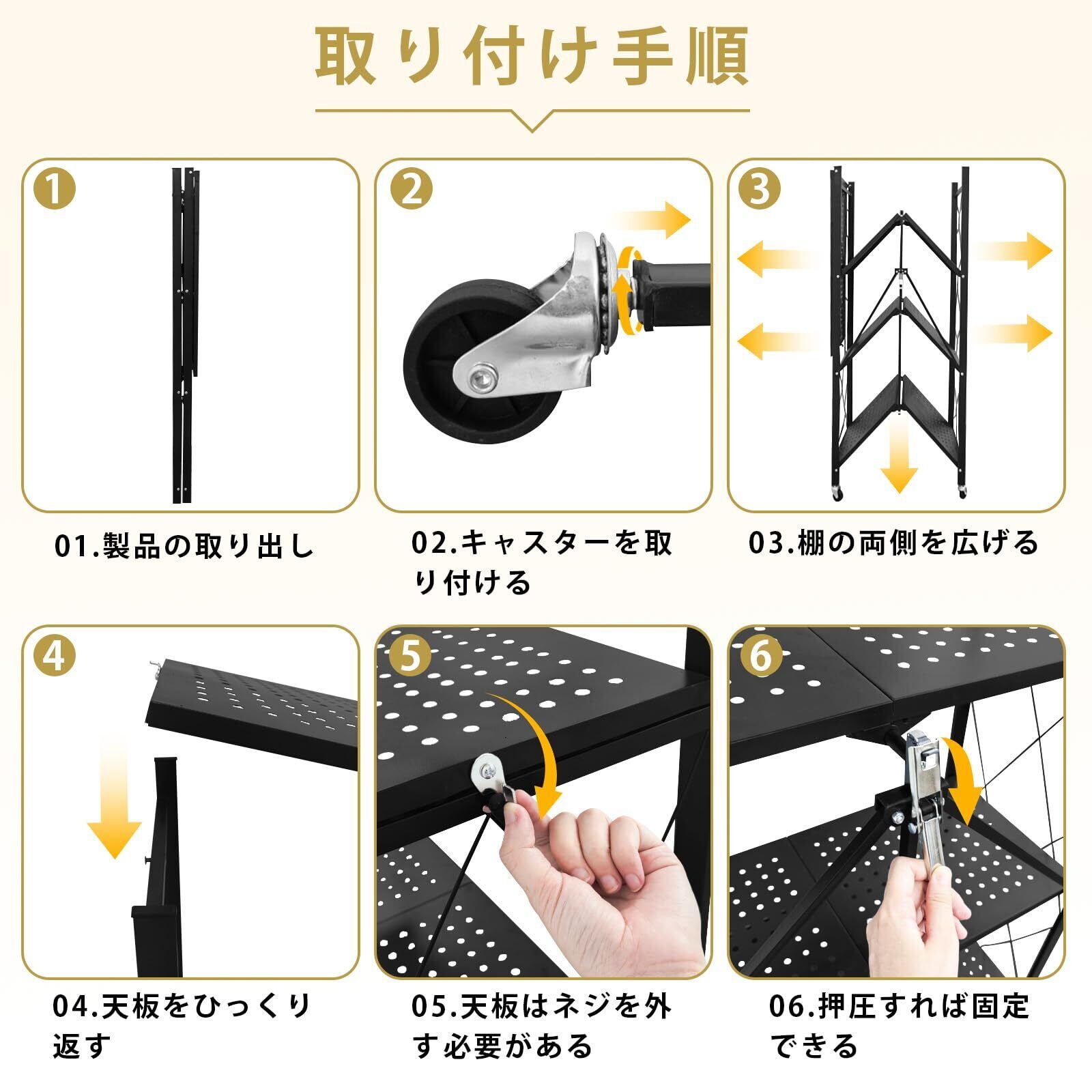 取り付け手順

1

01.製品の取り出し

2

02.キャスターを取り付ける

3

03.棚の両側を広げる

4

04.天板をひっくり返す

5

05.天板はネジを外す必要がある

6

06.押圧すれば固定できる