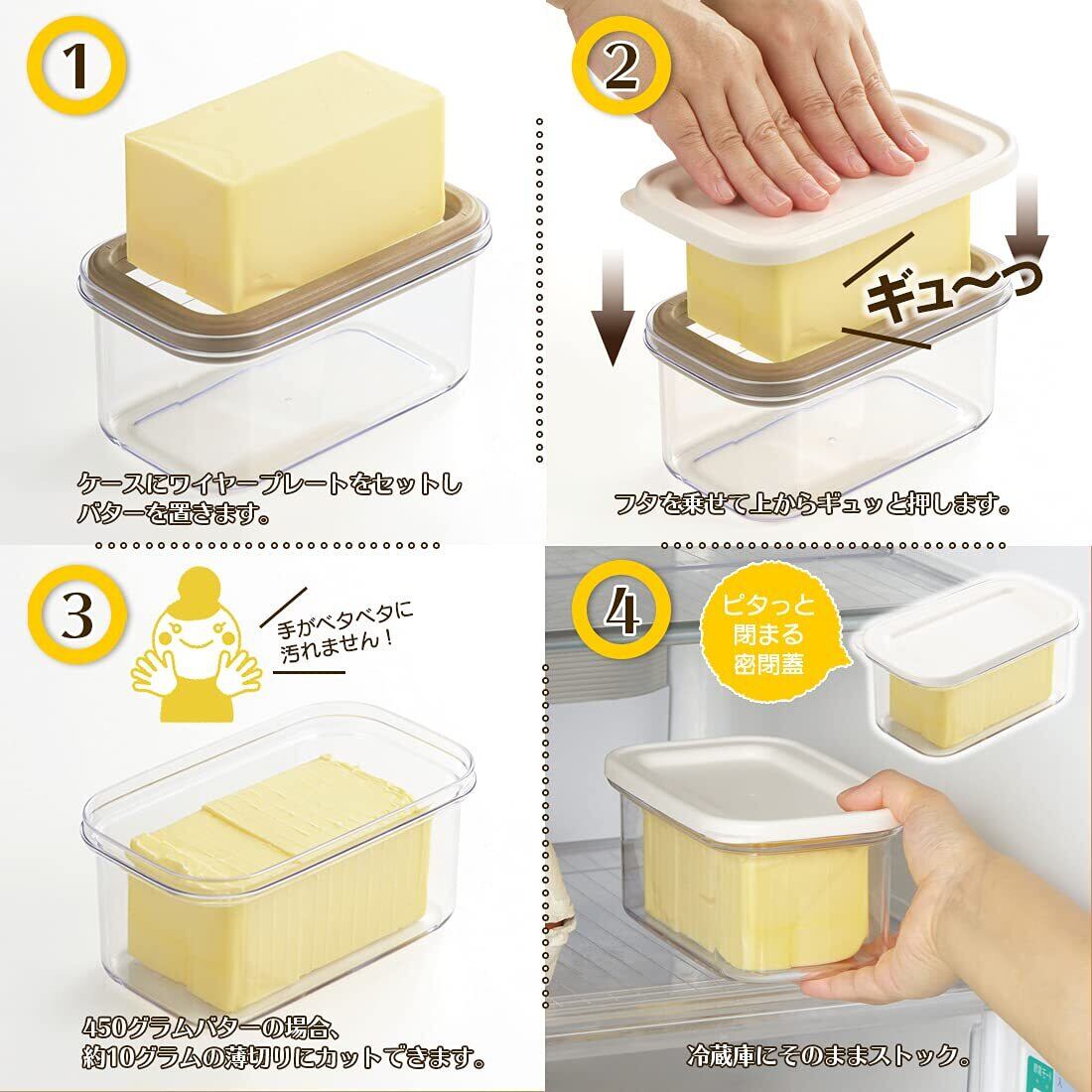 1

ケースにワイヤープレートをセットしバターを置きます。

2

ギュ〜っ

フタを乗せて上からギュッと押します。

3

手がベタベタに汚れません！

450グラムバターの場合、約10グラムの薄切りにカットできます。

4

ピタっと閉まる密閉蓋

冷蔵庫にそのままストック。