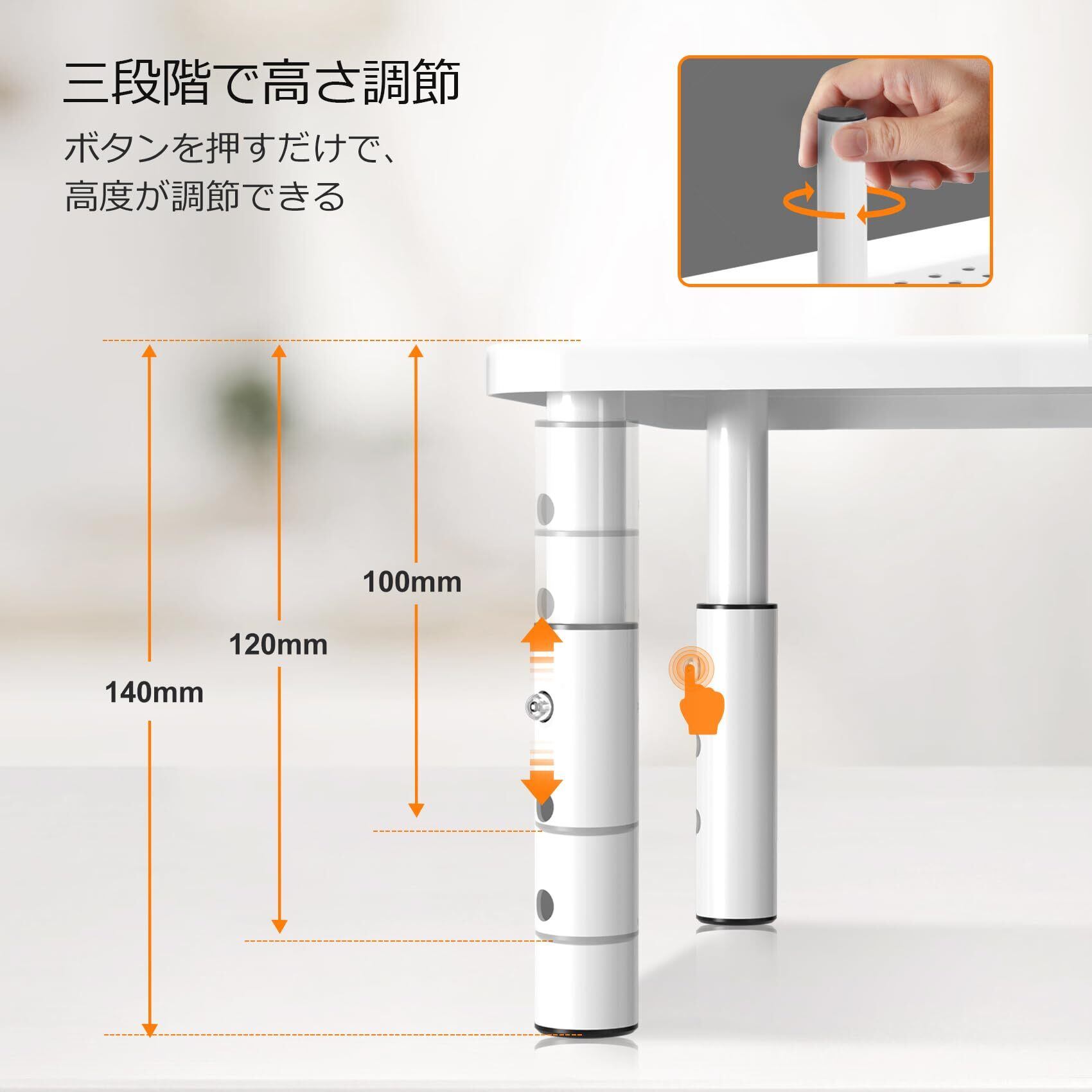 三段階で高さ調節

ボタンを押すだけで、
高度が調節できる

100mm

120mm

140mm