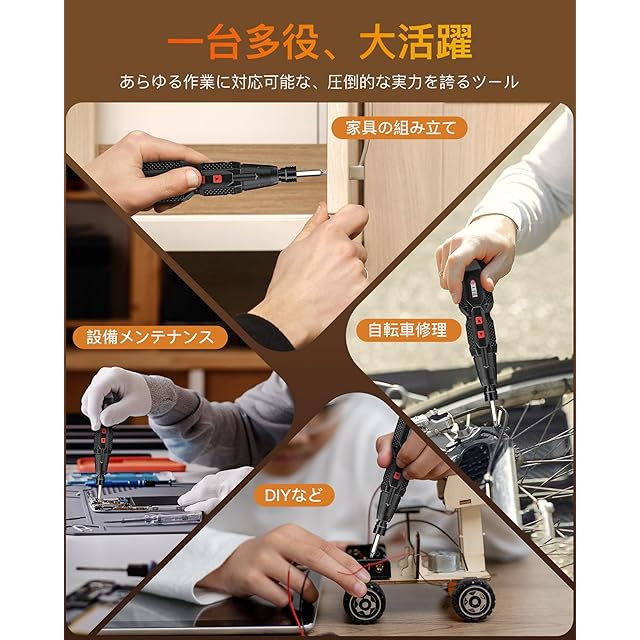 一台多役、大活躍

あらゆる作業に対応可能な、圧倒的な実力を誇るツール

家具の組み立て

設備メンテナンス

自転車修理

DIYなど