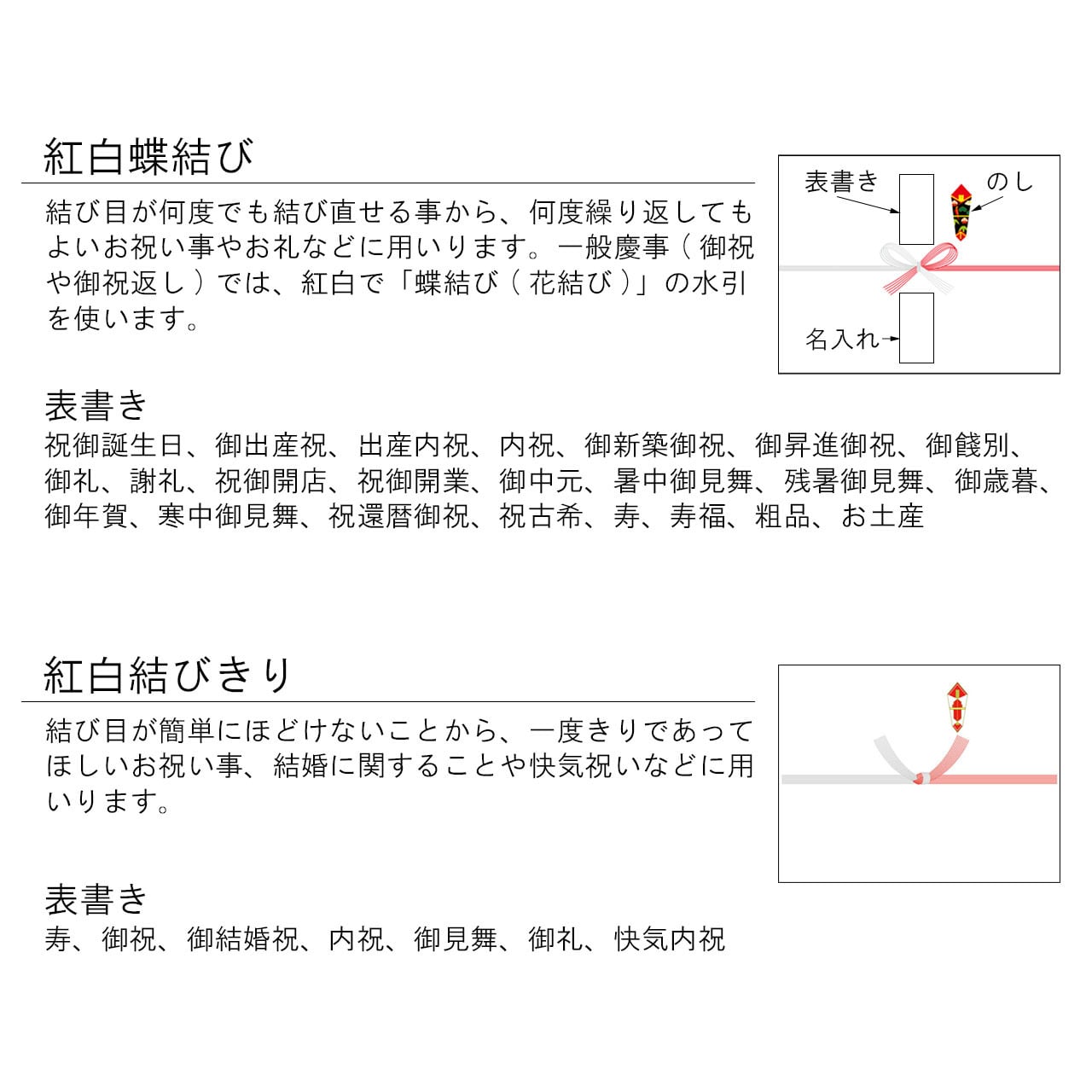 紅白蝶結び

結び目が何度でも結び直せる事から、何度繰り返してもよいお祝い事やお礼などに用いります。一般慶事（御祝や御祝返し）では、紅白で「蝶結び（花結び）」の水引を使います。

表書き
のし
名入れ

表書き
祝御誕生日、御出産祝、出産内祝、内祝、御新築御祝、御昇進御祝、御餞別、御礼、謝礼、祝御開店、祝御開業、御中元、暑中御見舞、残暑御見舞、御歳暮、御年賀、寒中御見舞、祝還暦御祝、祝古希、寿、寿福、粗品、お土産

紅白結びきり

結び目が簡単にほどけないことから、一度きりであってほしいお祝い事、結婚に関することや快気祝いなどに用いります。

表書き
寿、御祝、御結婚祝、内祝、御見舞、御礼、快気内祝