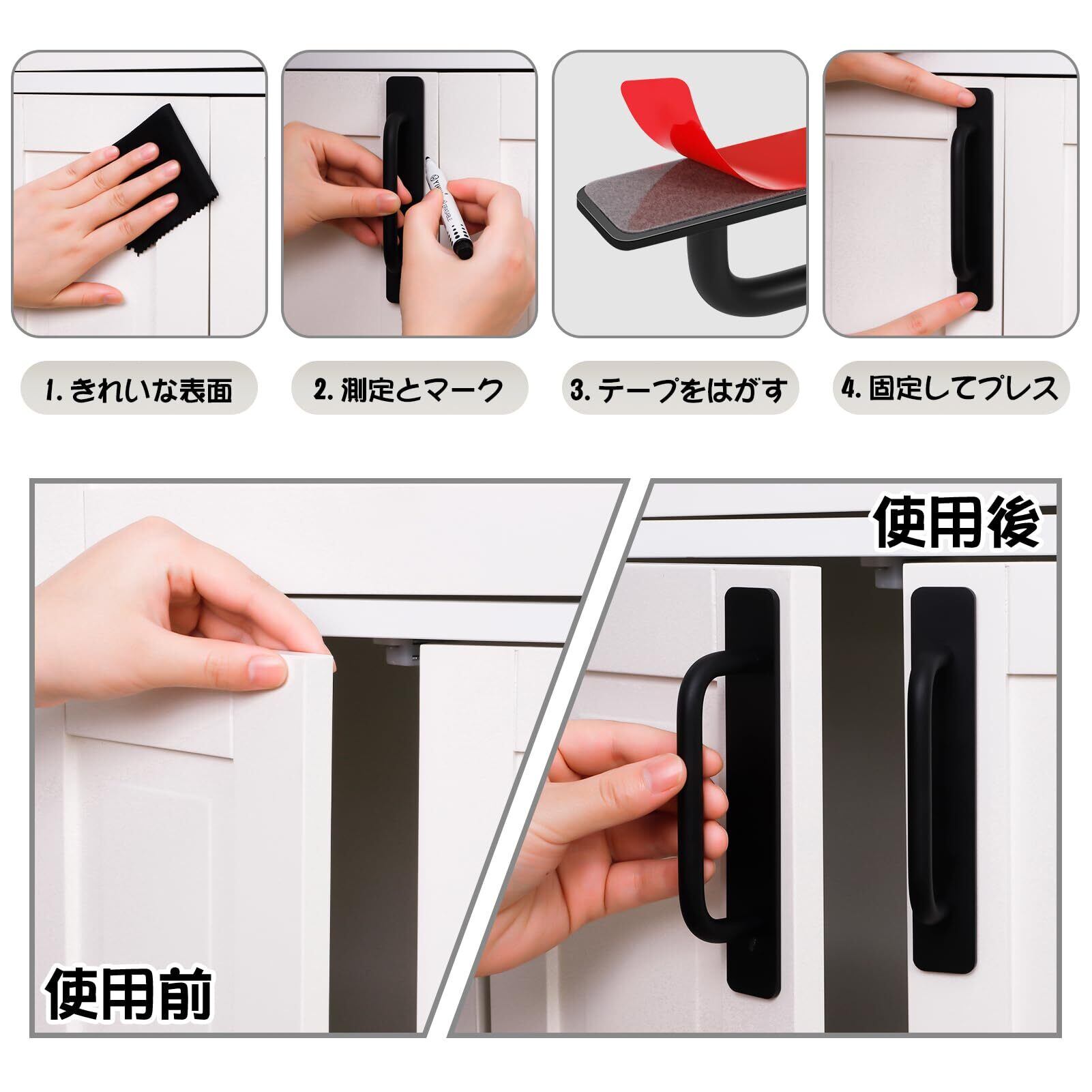 1. きれいな表面

2. 測定とマーク

3. テープをはがす

4. 固定してプレス

使用後

使用前