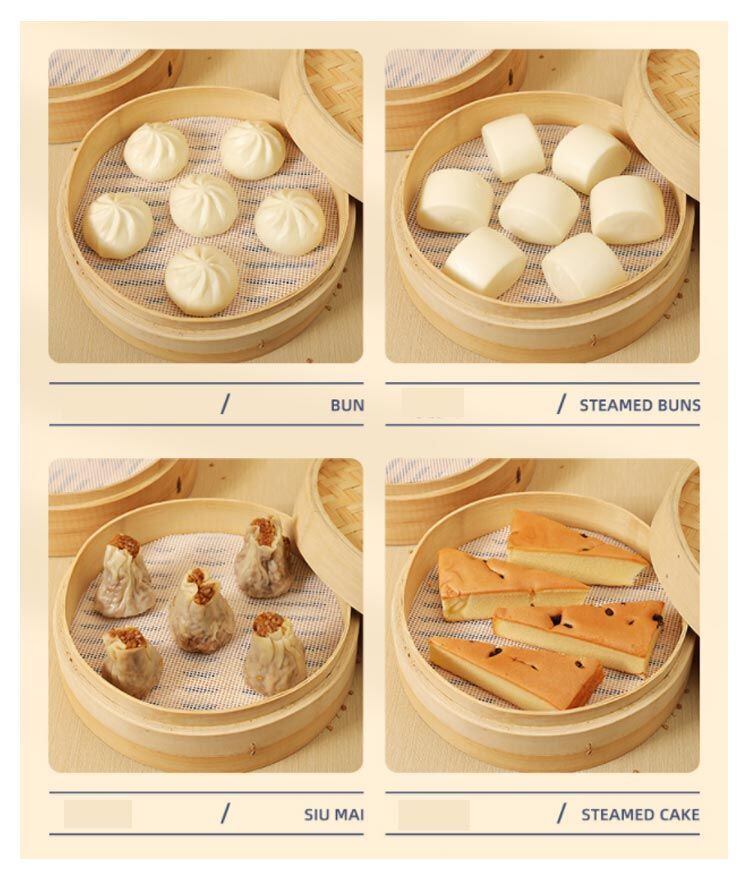 / BUN

/ STEAMED BUNS

/ SIU MAI

/ STEAMED CAKE