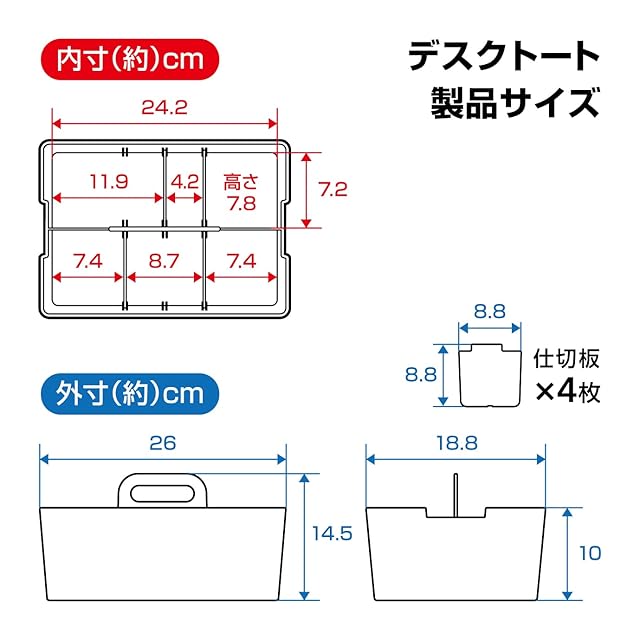 内寸(約)cm

デスクトート
製品サイズ

24.2

11.9

4.2

高さ
7.8

7.2

7.4

8.7

7.4

8.8

8.8

仕切板
×4枚

外寸(約)cm

26

14.5

18.8

10