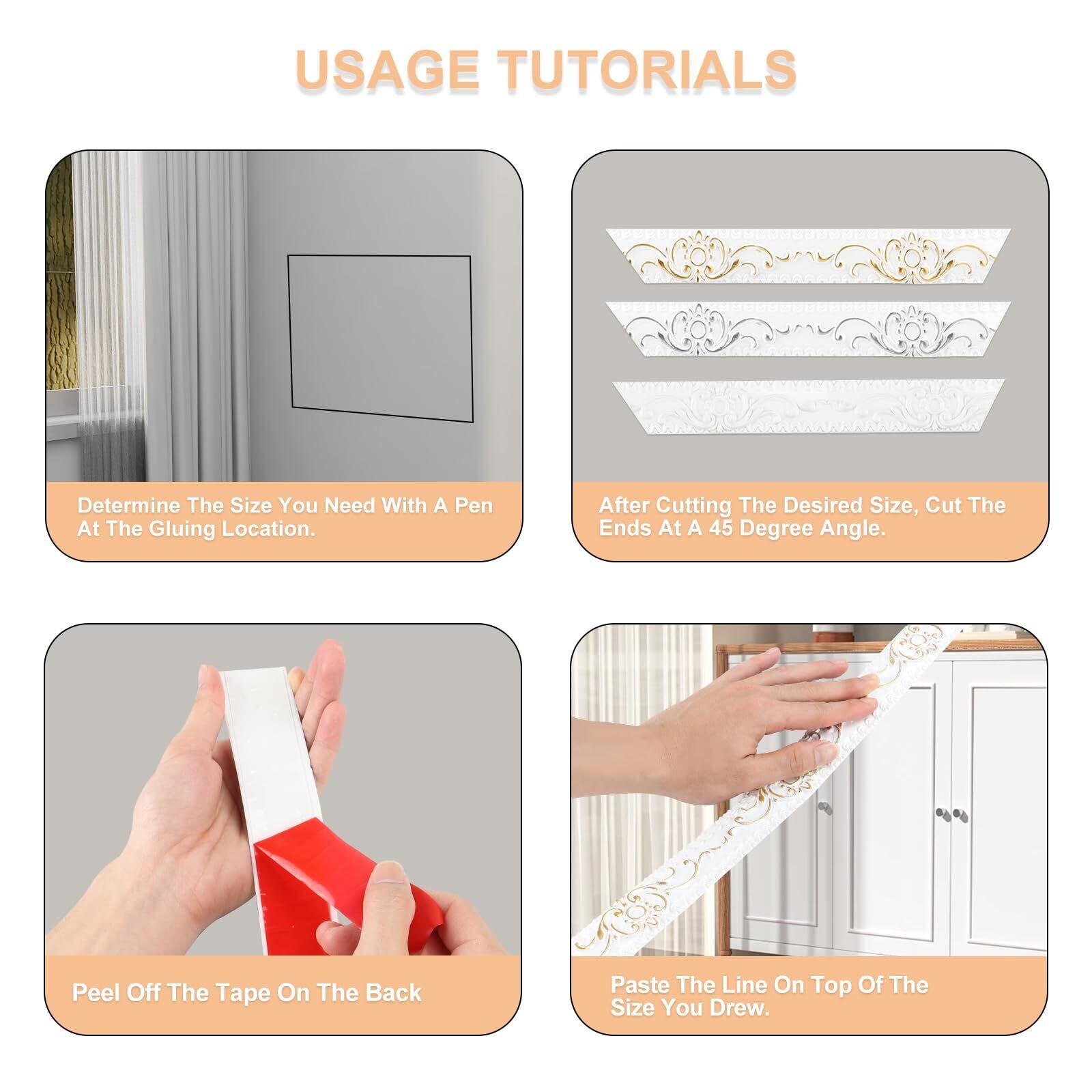 USAGE TUTORIALS

Determine The Size You Need With A Pen At The Gluing Location.

After Cutting The Desired Size, Cut The Ends At A 45 Degree Angle.

Peel Off The Tape On The Back

Paste The Line On Top Of The Size You Drew.