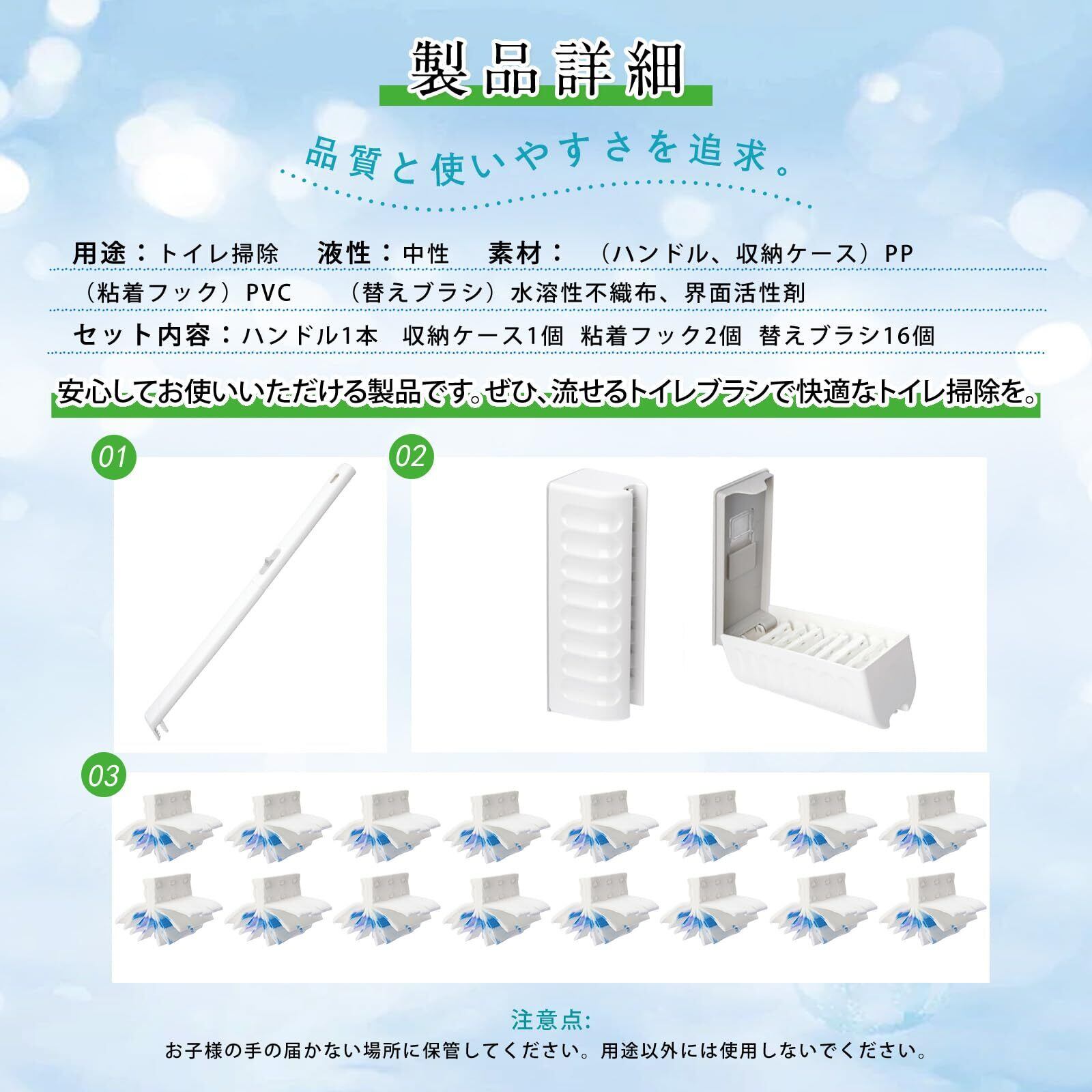 製品詳細

品質と使いやすさを追求。

用途：トイレ掃除　液性：中性　素材：（ハンドル、収納ケース）PP
（粘着フック）PVC　（替えブラシ）水溶性不織布、界面活性剤

セット内容：ハンドル1本　収納ケース1個　粘着フック2個　替えブラシ16個

安心してお使いいただける製品です。ぜひ、流せるトイレブラシで快適なトイレ掃除を。

01

02

03

注意点:
お子様の手の届かない場所に保管してください。用途以外には使用しないでください。