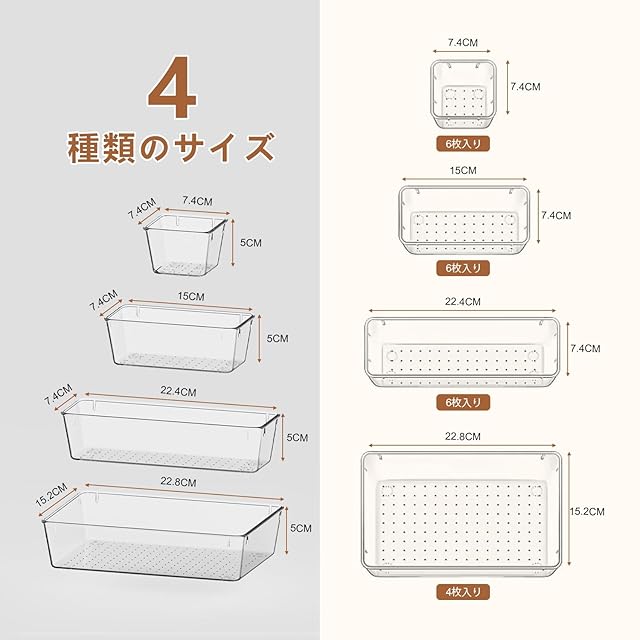 4
種類のサイズ

7.4CM
7.4CM
5CM

7.4CM
15CM
5CM

7.4CM
22.4CM
5CM

15.2CM
22.8CM
5CM

7.4CM
7.4CM
6枚入り

15CM
7.4CM
6枚入り

22.4CM
7.4CM
6枚入り

22.8CM
15.2CM
4枚入り