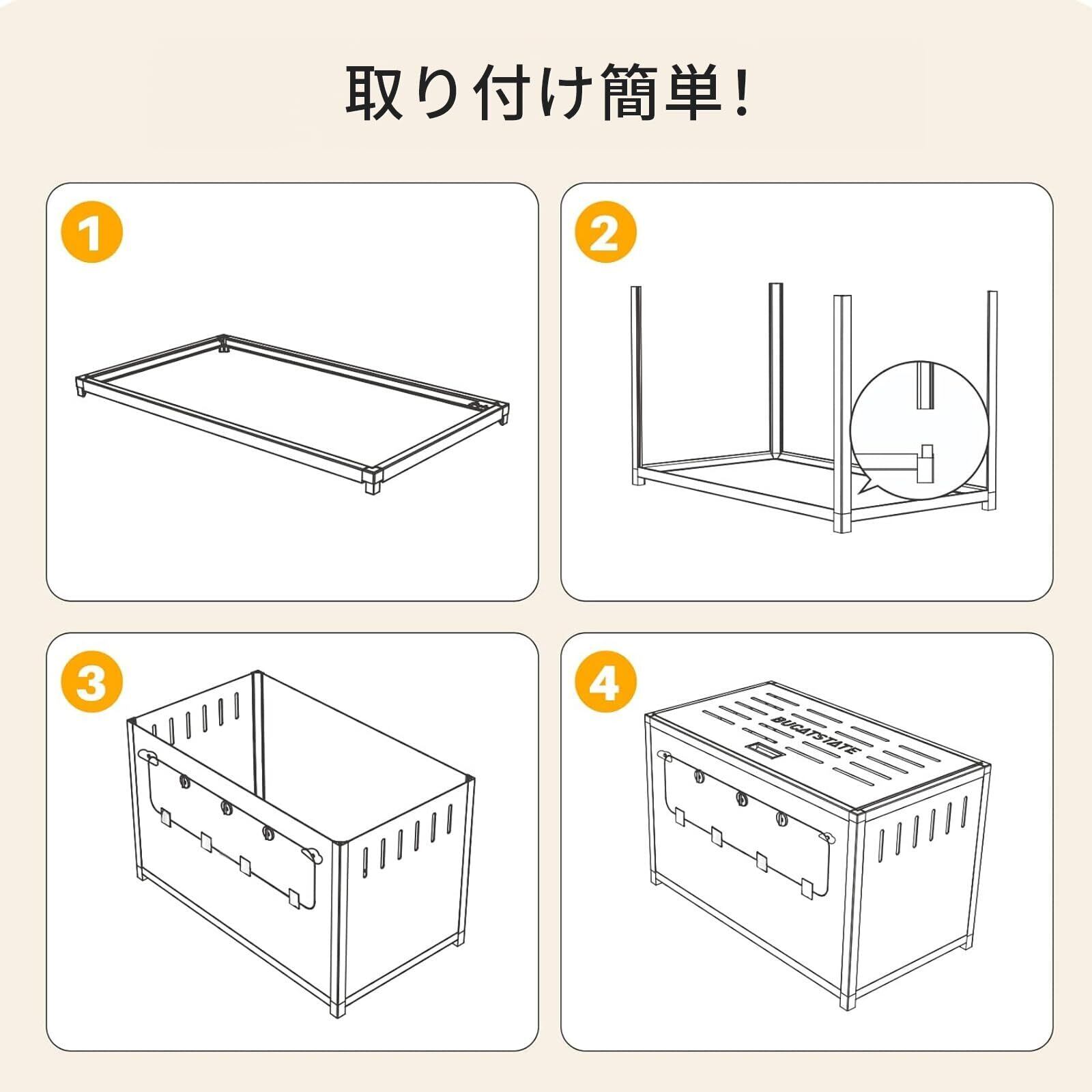 取り付け簡単!

1

2

3

4

BUCATSTATE