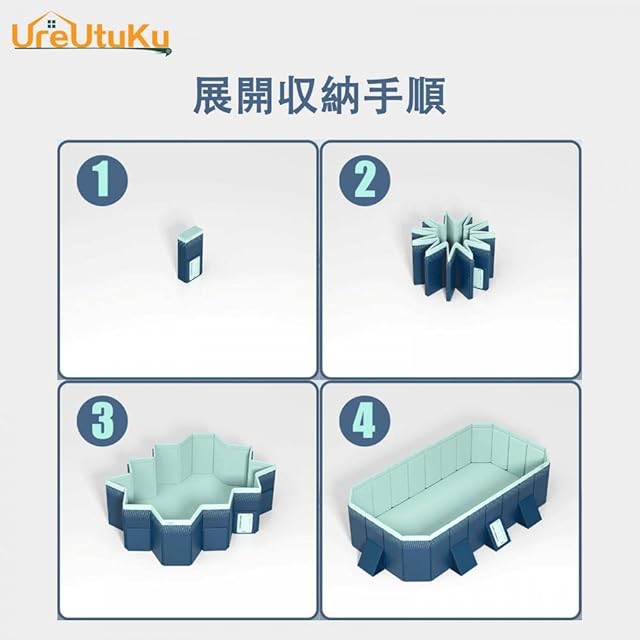 UreUtuKu

展開収納手順

1

2

3

4