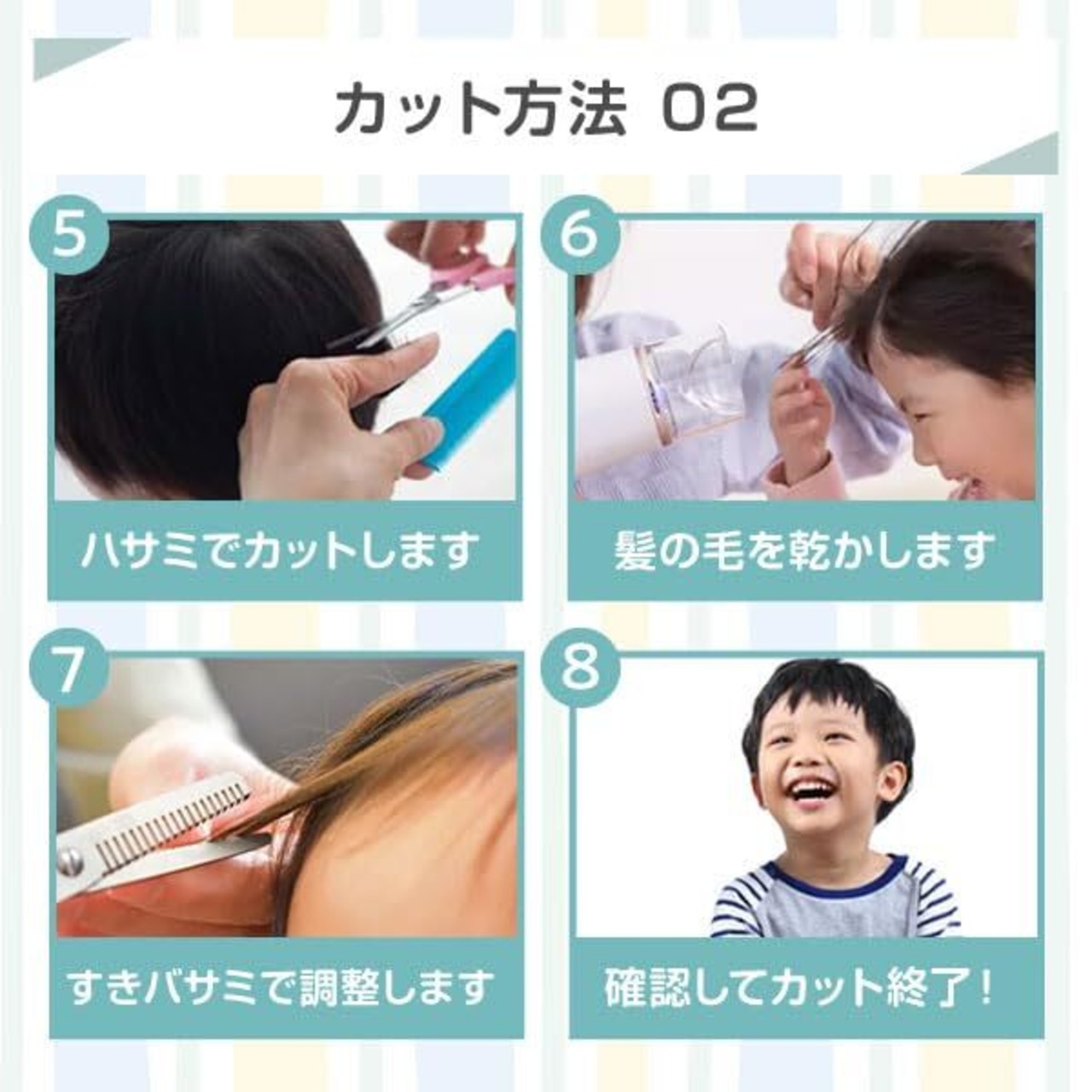 カット方法 02

5
ハサミでカットします

6
髪の毛を乾かします

7
すきバサミで調整します

8
確認してカット終了！