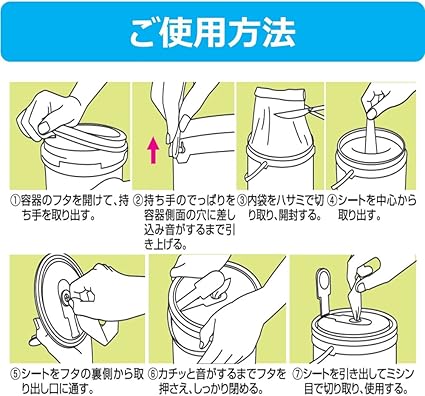 ご使用方法

①容器のフタを開けて、持ち手を取り出す。

②持ち手のでっぱりを容器側面の穴に差し込み音がするまで引き上げる。

③内袋をハサミで切り取り、開封する。

④シートを中心から取り出す。

⑤シートをフタの裏側から取り出し口に通す。

⑥カチッと音がするまでフタを押さえ、しっかり閉める。

⑦シートを引き出してミシン目で切り取り、使用する。