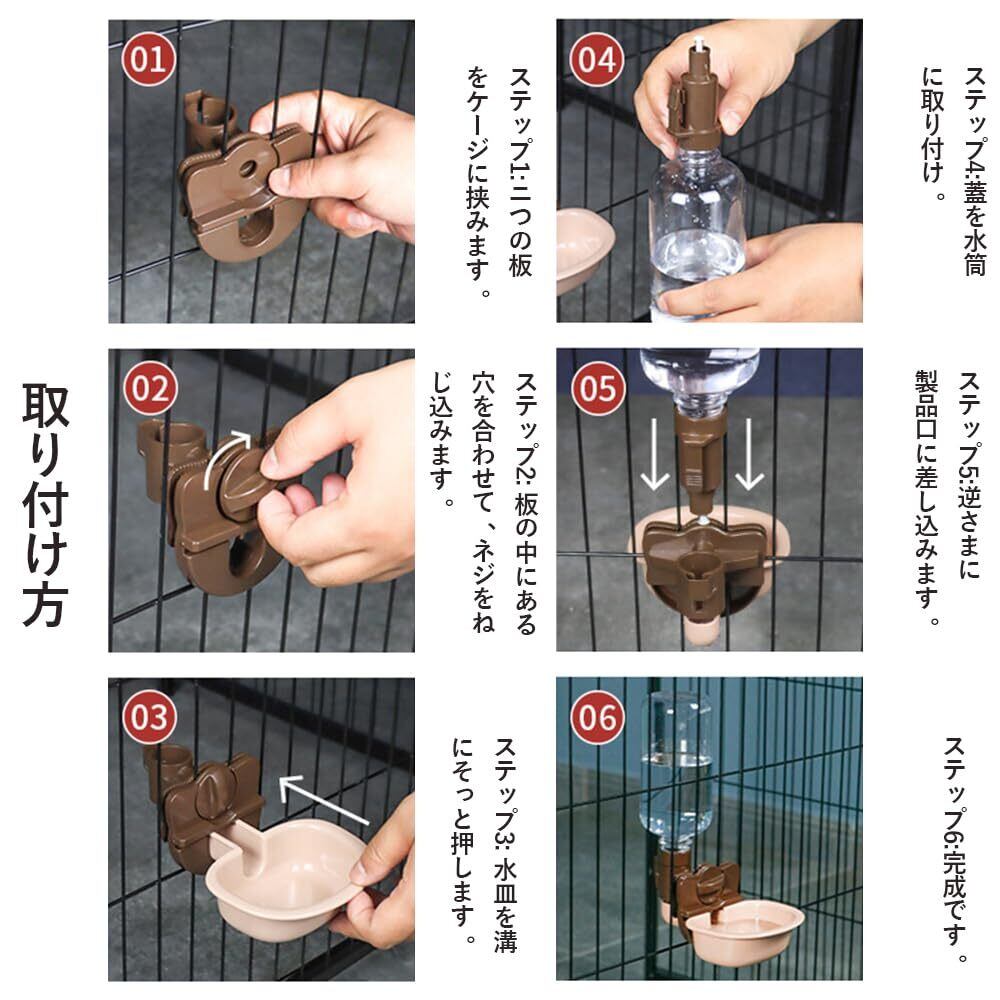 取り付け方

01
ステップ1:二つの板をケージに挟みます。

02
ステップ2: 板の中にある穴を合わせて、ネジをねじ込みます。

03
ステップ3: 水皿を溝にそっと押します。

04
ステップ4:蓋を水筒に取り付け。

05
ステップ5:逆さまに製品口に差し込みます。

06
ステップ6:完成です。