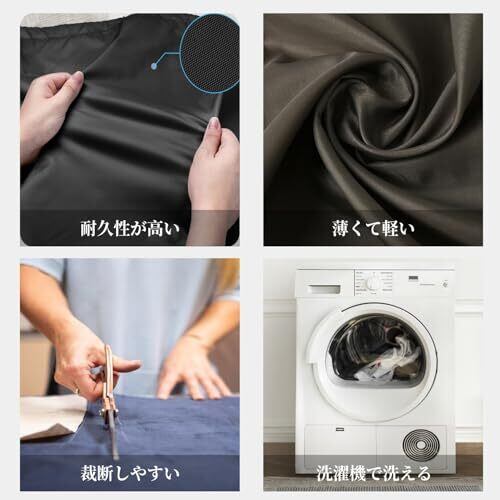 耐久性が高い

薄くて軽い

裁断しやすい

洗濯機で洗える