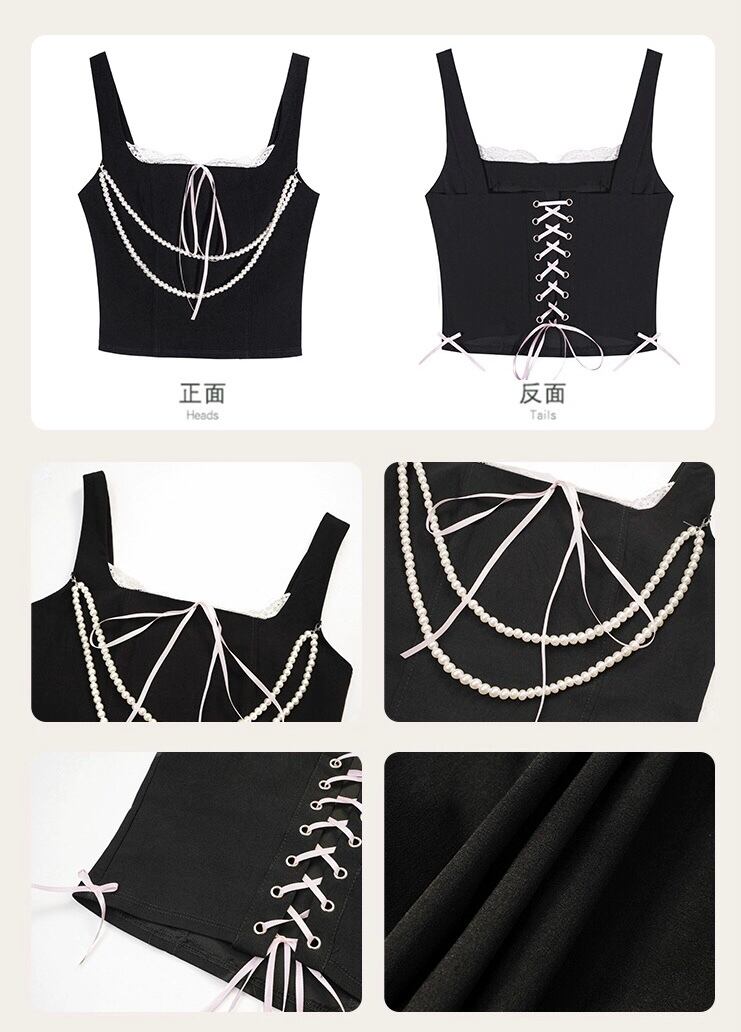 正面
Heads

反面
Tails