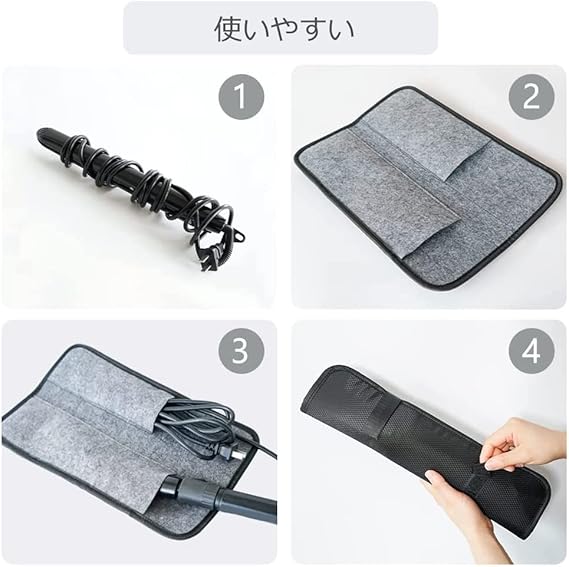 使いやすい

1

2

3

4