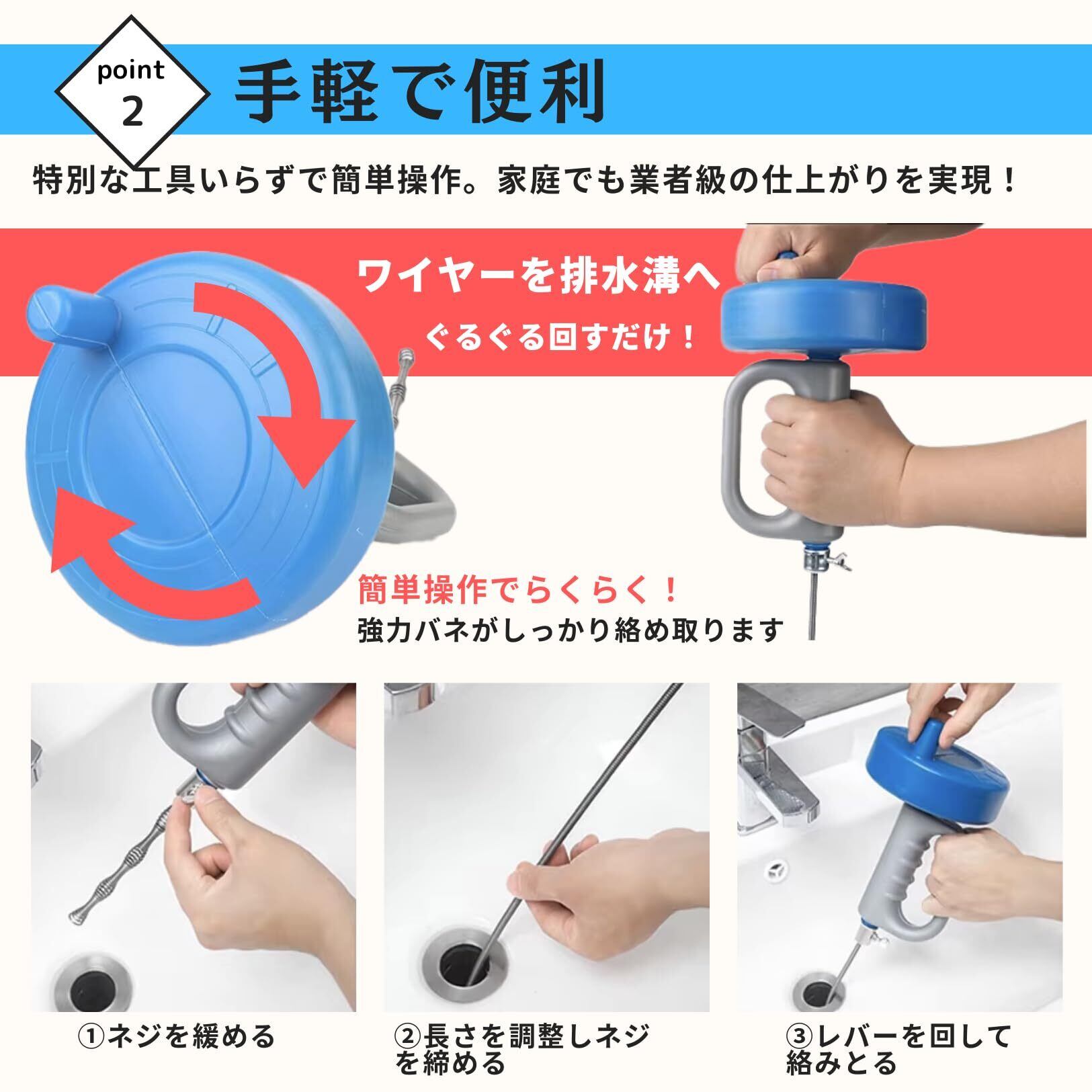 point
2

手軽で便利

特別な工具いらずで簡単操作。家庭でも業者級の仕上がりを実現！

ワイヤーを排水溝へ
ぐるぐる回すだけ！

簡単操作でらくらく！
強力バネがしっかり絡め取ります

①ネジを緩める

②長さを調整しネジを締める

③レバーを回して絡みとる