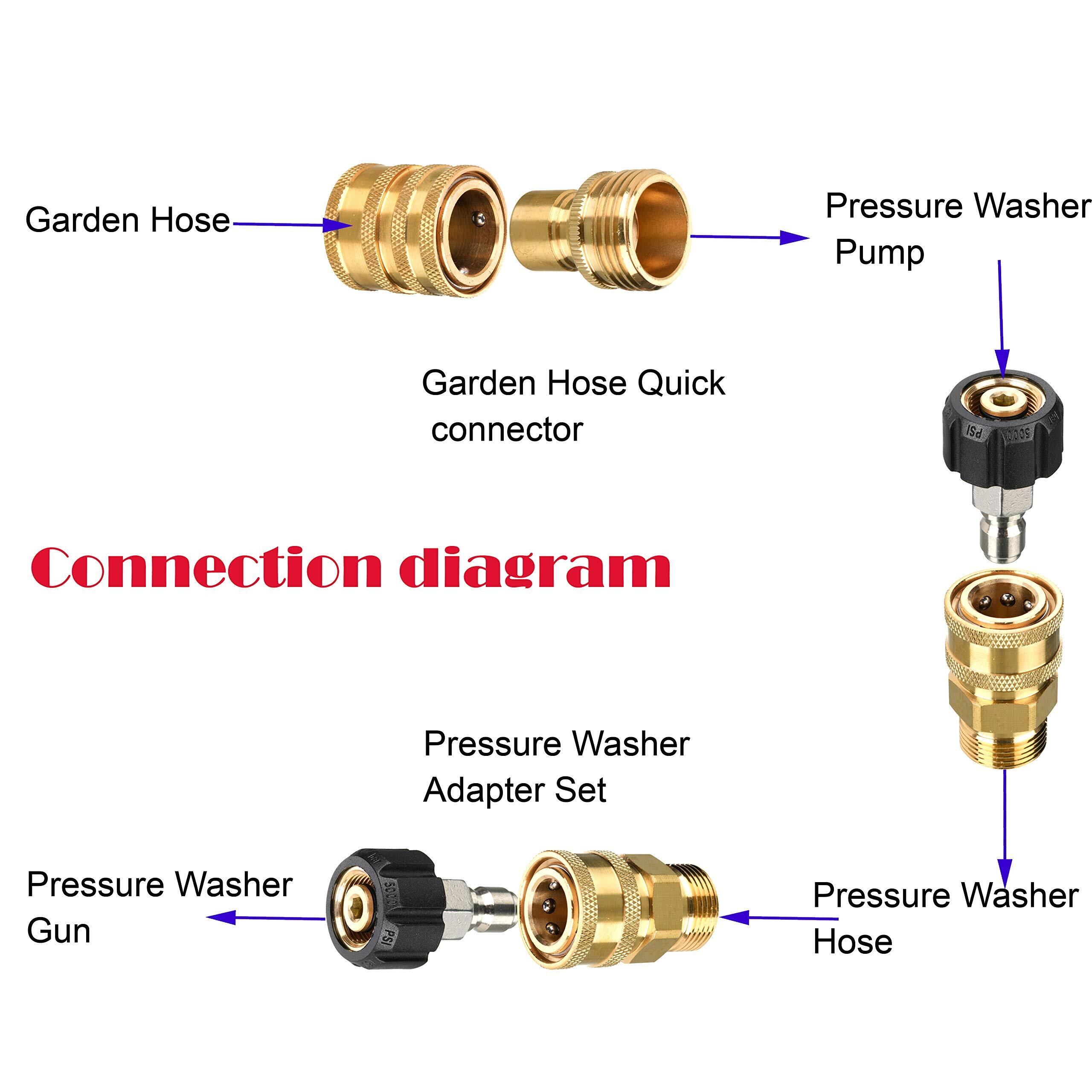 Garden Hose

Pressure Washer Pump

Garden Hose Quick connector

PSI 5000

Connection diagram

Pressure Washer Adapter Set

Pressure Washer Gun

5000 PSI

Pressure Washer Hose