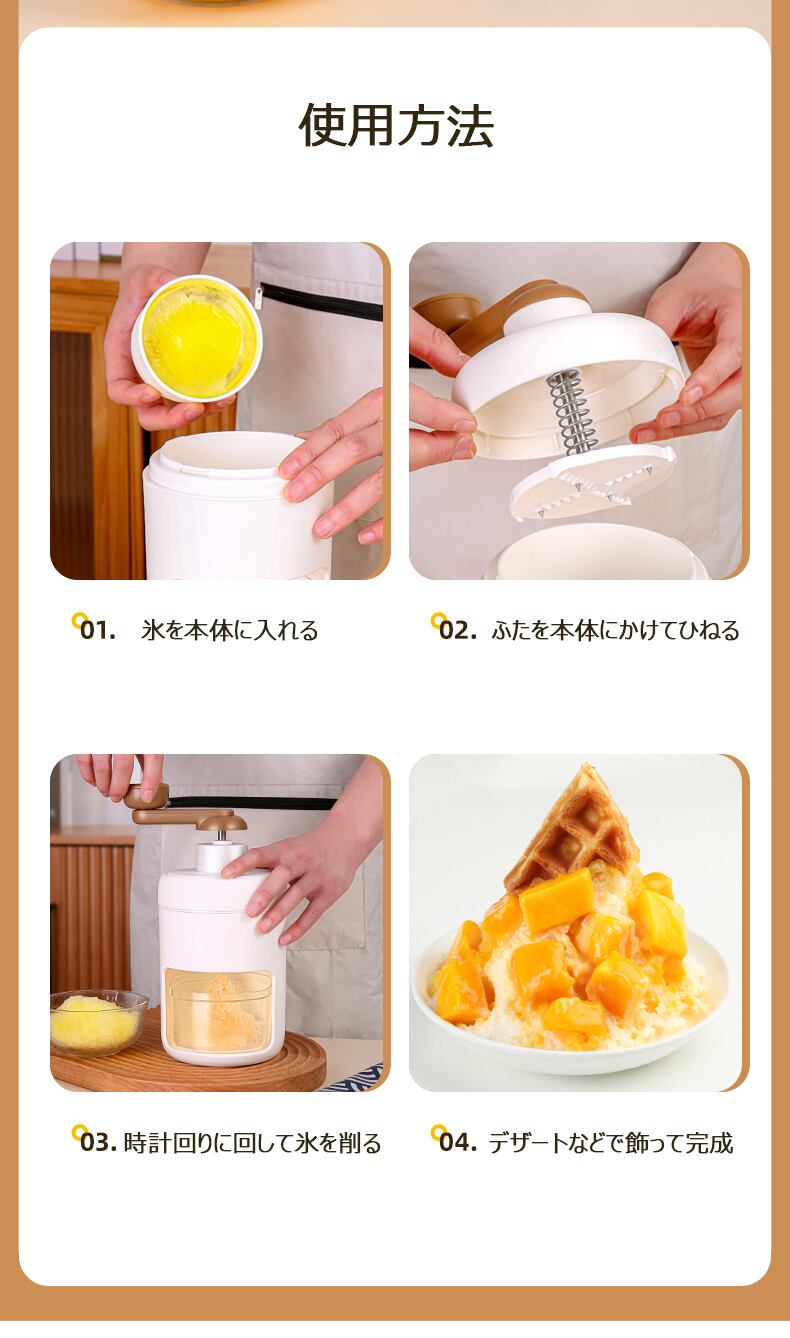 使用方法

01. 氷を本体に入れる

02. ふたを本体にかけてひねる

03. 時計回りに回して氷を削る

04. デザートなどで飾って完成