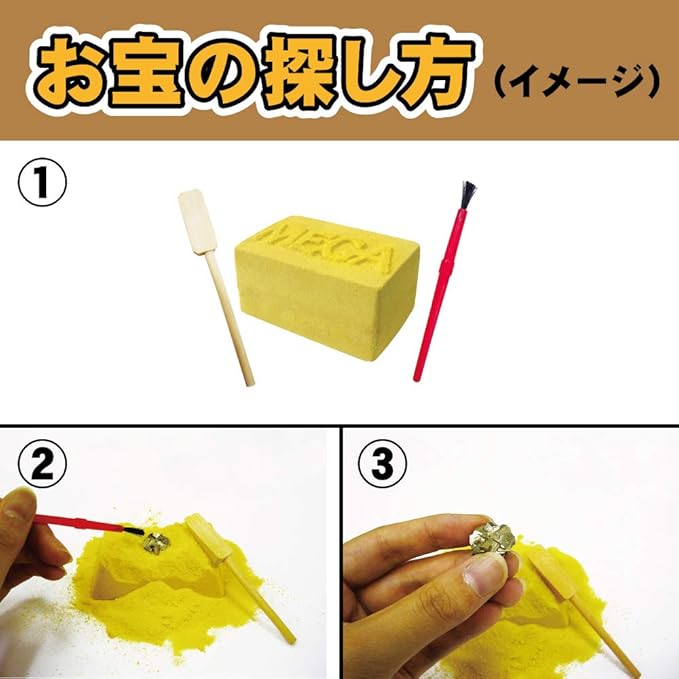 お宝の探し方（イメージ）

①

MEGA

②

③