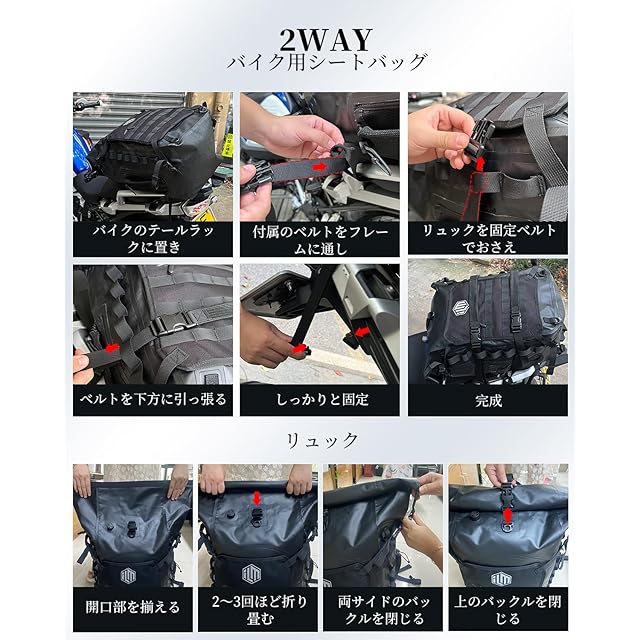 2WAY
バイク用シートバッグ

バイクのテールラックに置き

付属のベルトをフレームに通し

リュックを固定ベルトでおさえ

ベルトを下方に引っ張る

しっかりと固定

完成

リュック

開口部を揃える

2〜3回ほど折り畳む

両サイドのバックルを閉じる

上のバックルを閉じる