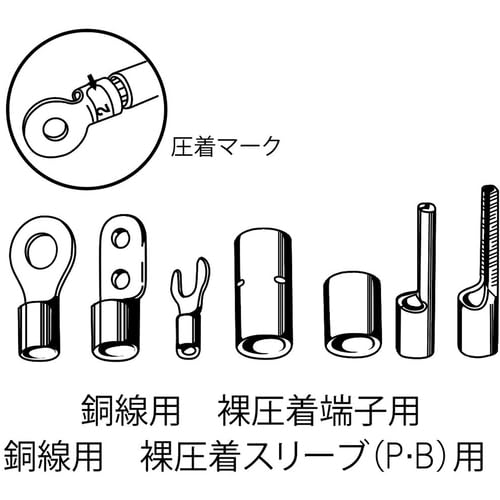 2

圧着マーク

銅線用　裸圧着端子用
銅線用　裸圧着スリーブ(P·B)用