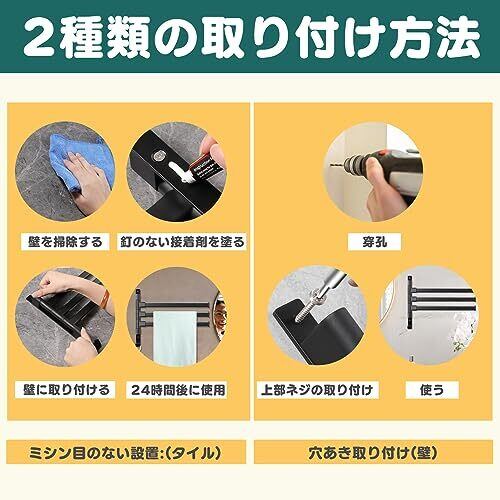 2種類の取り付け方法

壁を掃除する

釘のない接着剤を塗る

壁に取り付ける

24時間後に使用

ミシン目のない設置:(タイル)

穿孔

上部ネジの取り付け

使う

穴あき取り付け(壁)