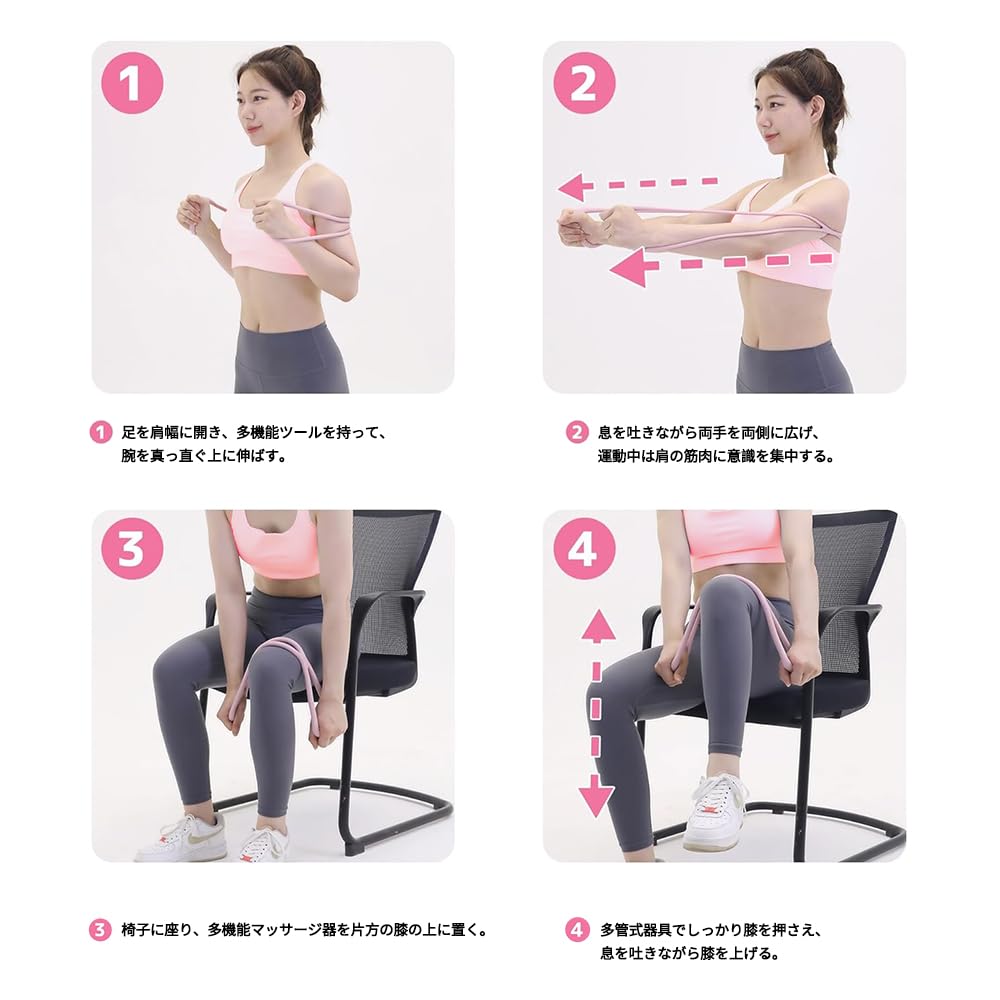 1

2

1 足を肩幅に開き、多機能ツールを持って、腕を真っ直ぐ上に伸ばす。

2 息を吐きながら両手を両側に広げ、運動中は肩の筋肉に意識を集中する。

3

4

3 椅子に座り、多機能マッサージ器を片方の膝の上に置く。

4 多管式器具でしっかり膝を押さえ、息を吐きながら膝を上げる。