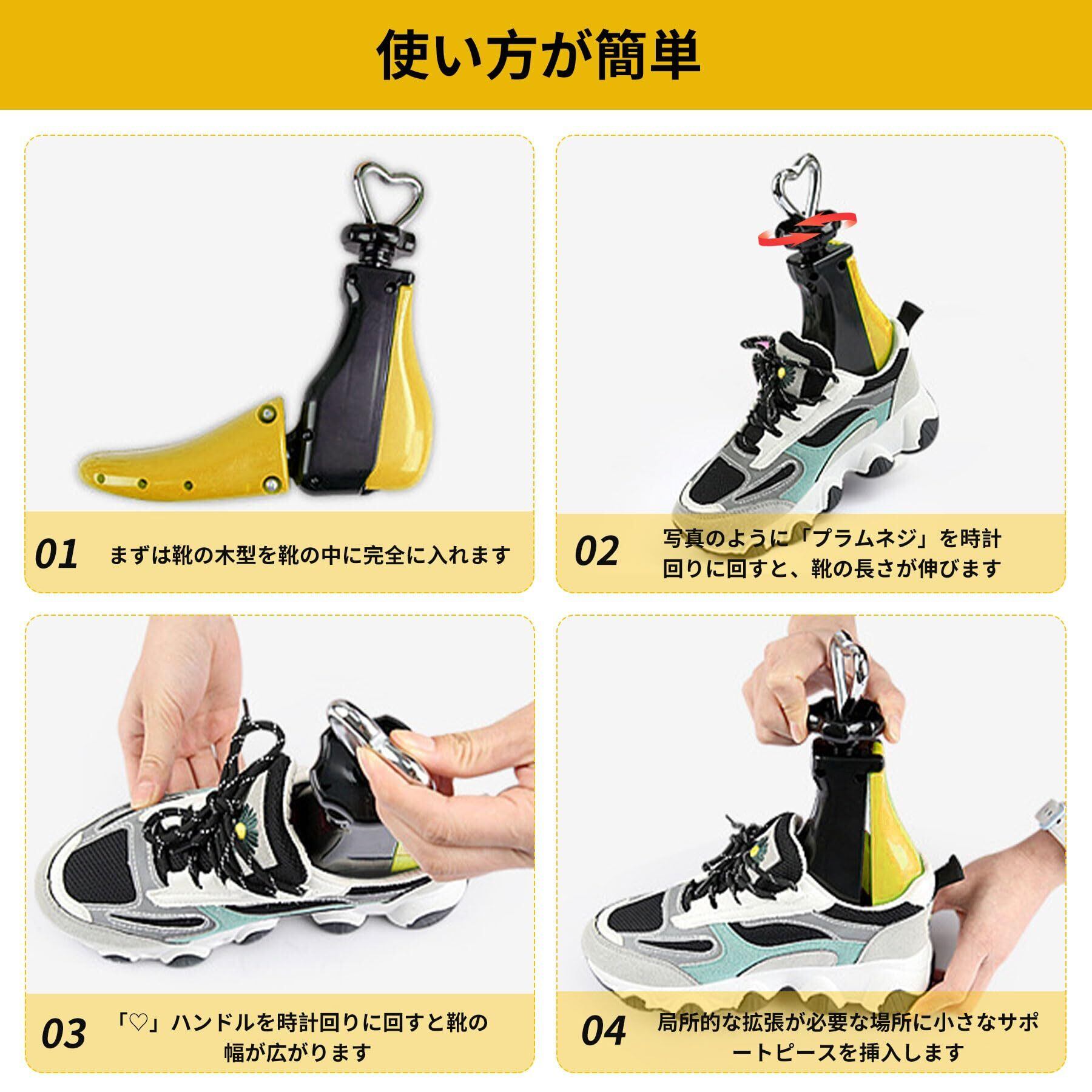 使い方が簡単

01 まずは靴の木型を靴の中に完全に入れます

02 写真のように「プラムネジ」を時計回りに回すと、靴の長さが伸びます

03 「♡」ハンドルを時計回りに回すと靴の幅が広がります

04 局所的な拡張が必要な場所に小さなサポートピースを挿入します