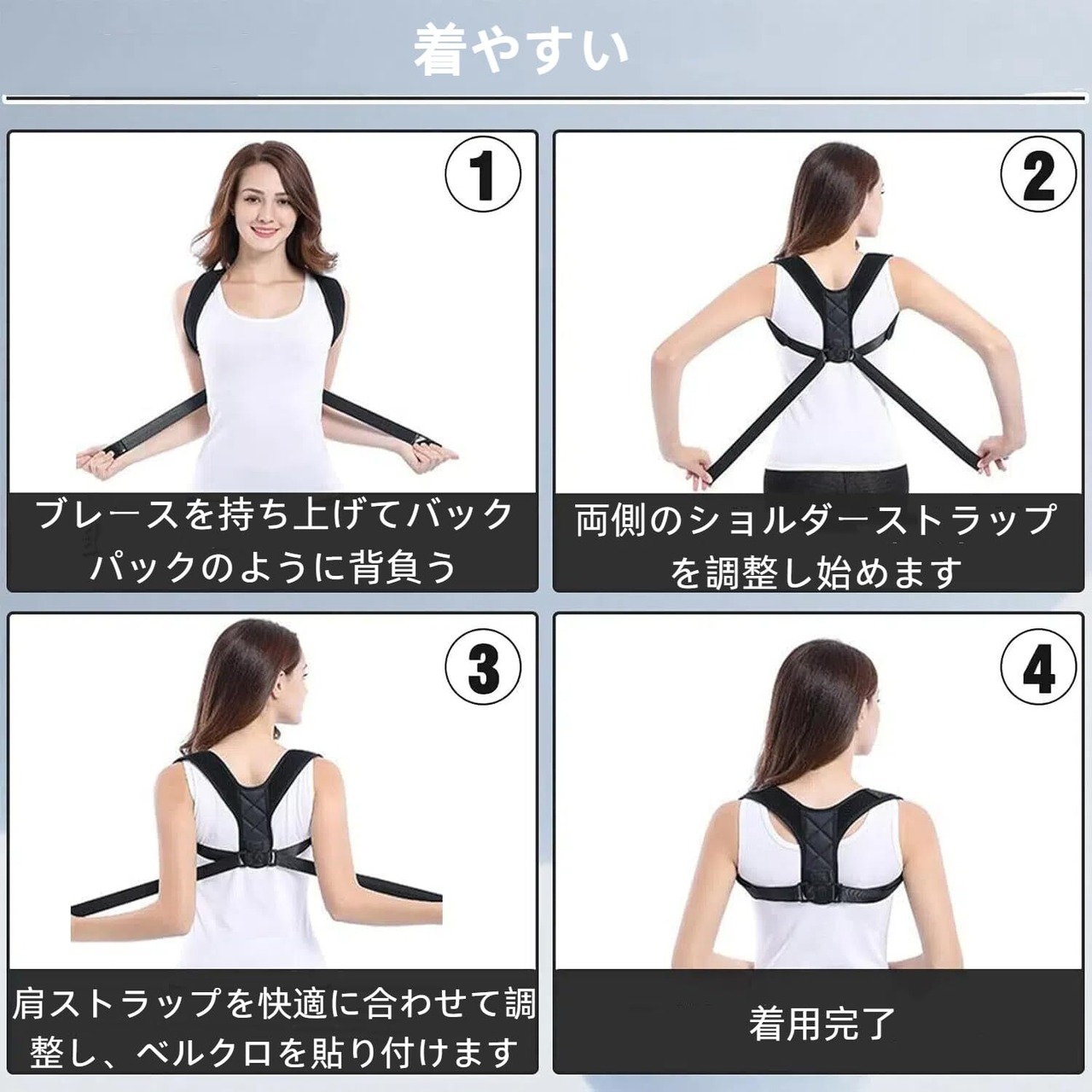 着やすい

1

ブレースを持ち上げてバックパックのように背負う

2

両側のショルダーストラップを調整し始めます

3

肩ストラップを快適に合わせて調整し、ベルクロを貼り付けます

4

着用完了