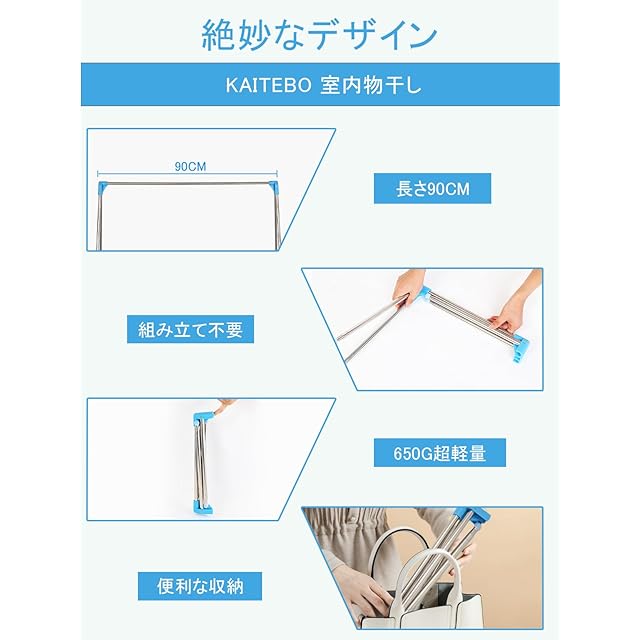 絶妙なデザイン

KAITEBO 室内物干し

90CM

長さ90CM

組み立て不要

650G超軽量

便利な収納