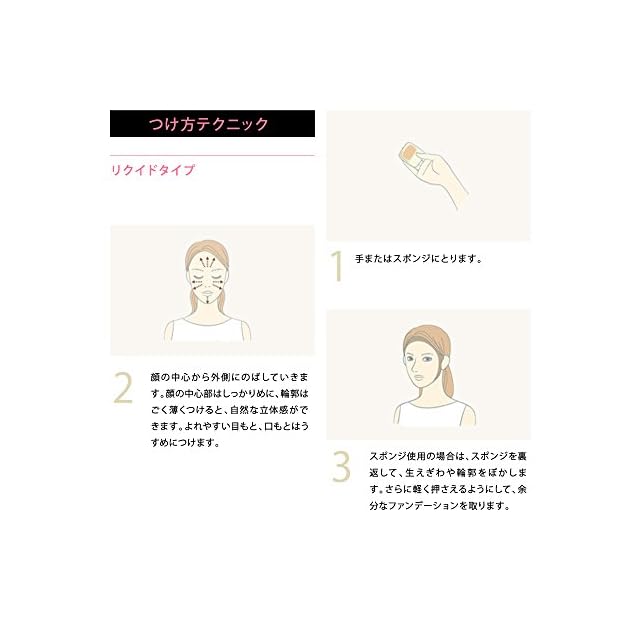 つけ方テクニック

リクイドタイプ

1 手またはスポンジにとります。

2 顔の中心から外側にのばしていきます。顔の中心部はしっかりめに、輪郭はごく薄くつけると、自然な立体感ができます。よれやすい目もと、口もとはうすめにつけます。

3 スポンジ使用の場合は、スポンジを裏返して、生えぎわや輪郭をぼかします。さらに軽く押さえるようにして、余分なファンデーションを取ります。