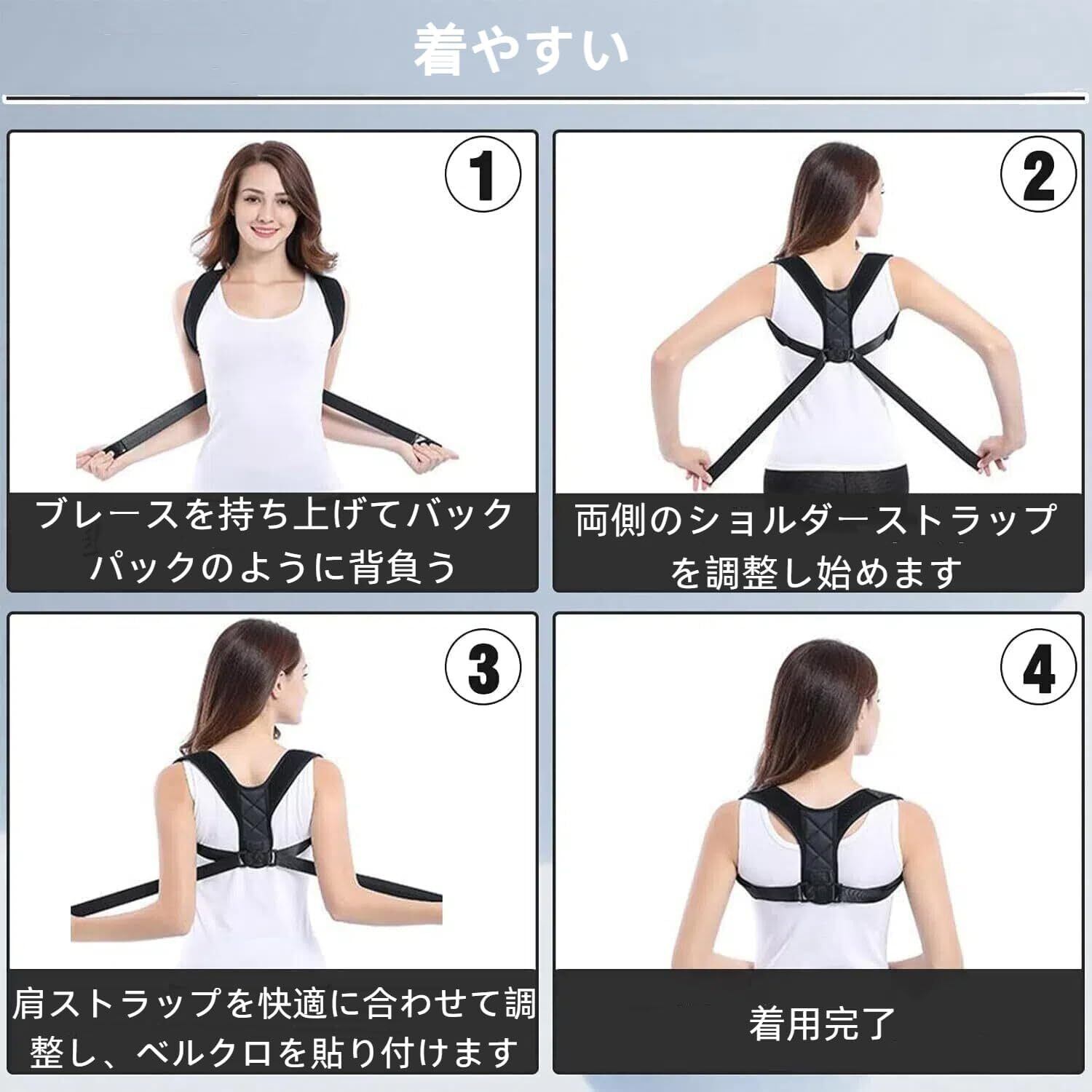 着やすい

1

ブレースを持ち上げてバックパックのように背負う

2

両側のショルダーストラップを調整し始めます

3

肩ストラップを快適に合わせて調整し、ベルクロを貼り付けます

4

着用完了